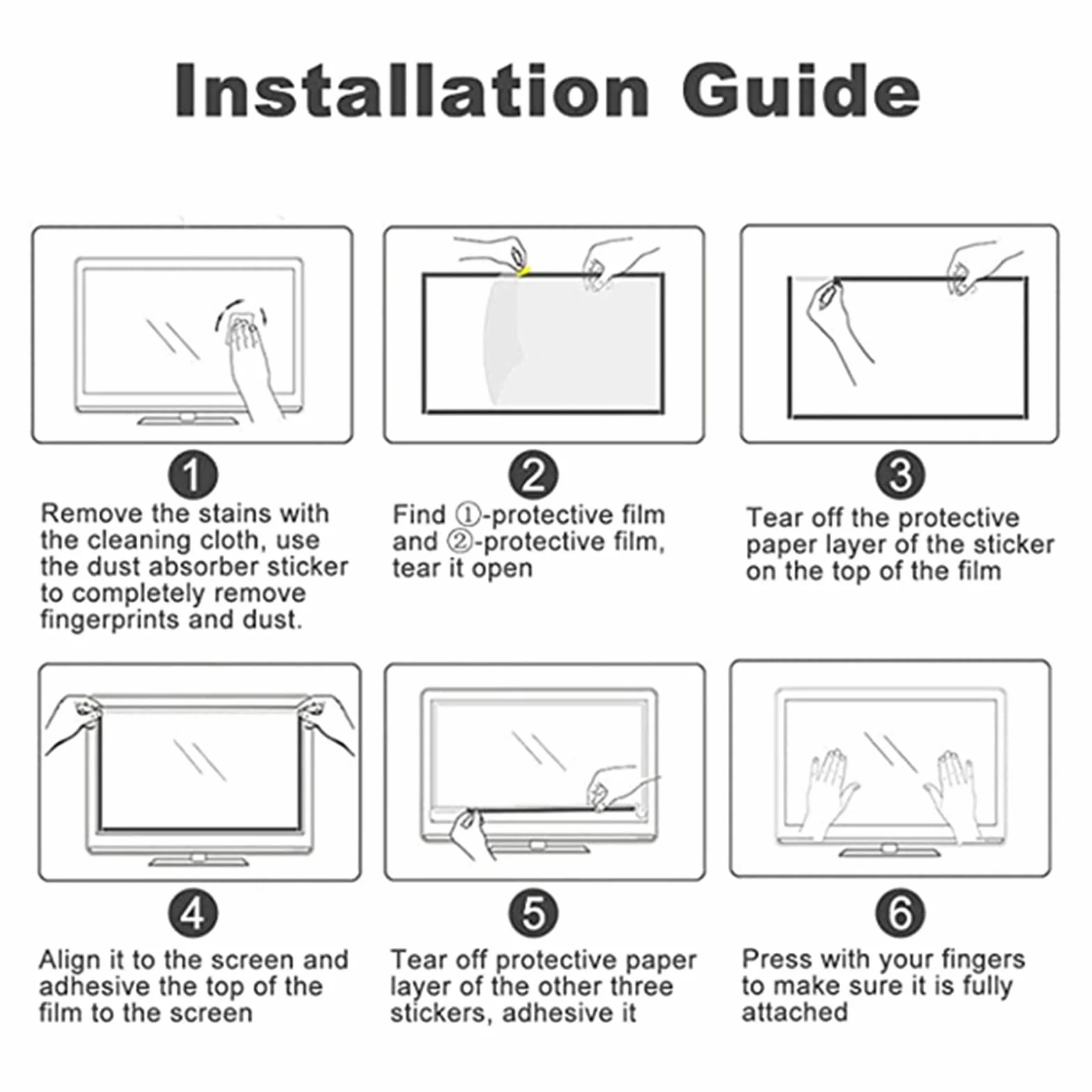 Installation Guide

1
Remove the stains with the cleaning cloth, use the dust absorber sticker to completely remove fingerprints and dust.

2
Find ①-protective film and ②-protective film, tear it open

3
Tear off the protective paper layer of the sticker on the top of the film

4
Align it to the screen and adhesive the top of the film to the screen

5
Tear off protective paper layer of the other three stickers, adhesive it

6
Press with your fingers to make sure it is fully attached