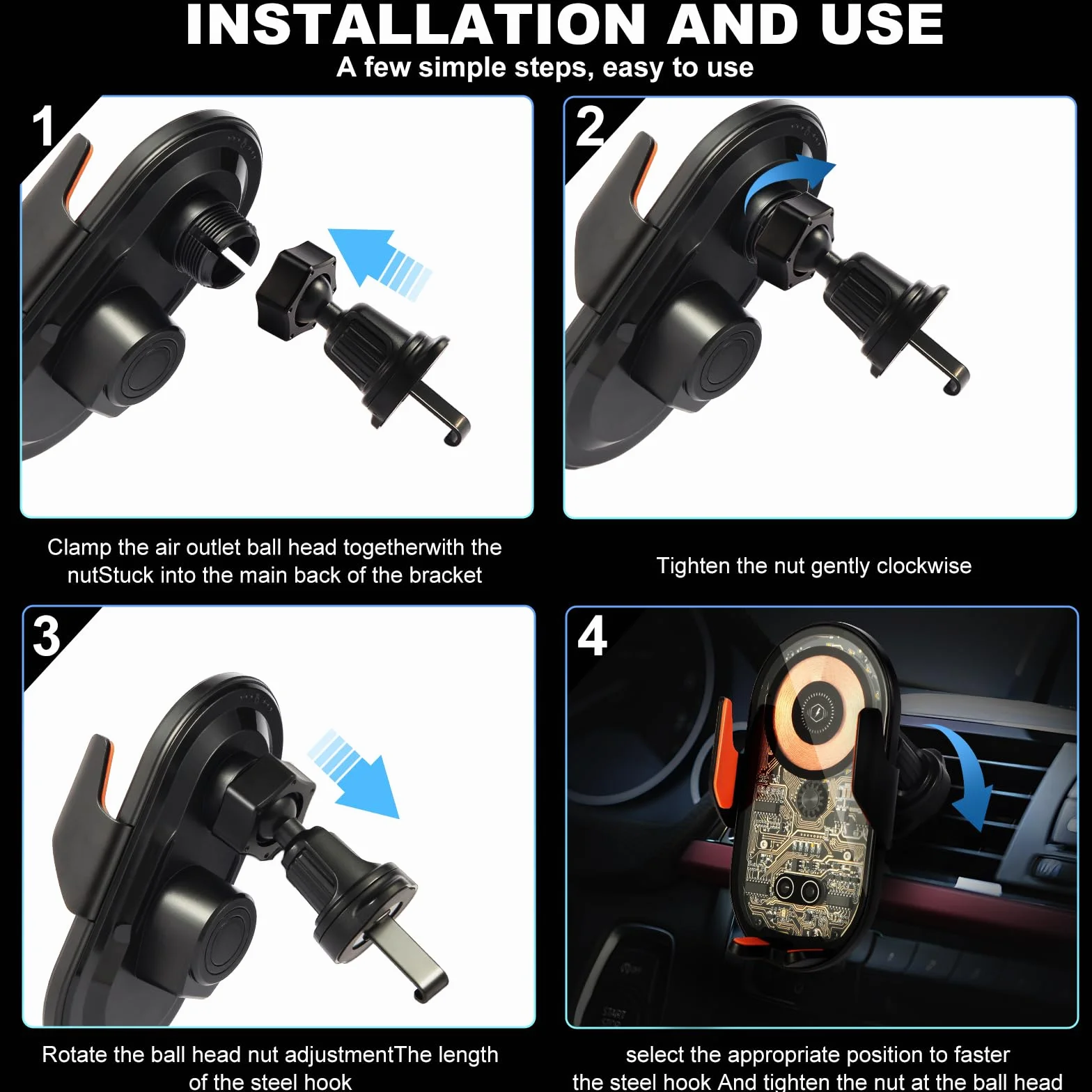 INSTALLATION AND USE
A few simple steps, easy to use

1

Clamp the air outlet ball head togetherwith the nutStuck into the main back of the bracket

2

Tighten the nut gently clockwise

3

Rotate the ball head nut adjustmentThe length of the steel hook

4

select the appropriate position to faster the steel hook And tighten the nut at the ball head