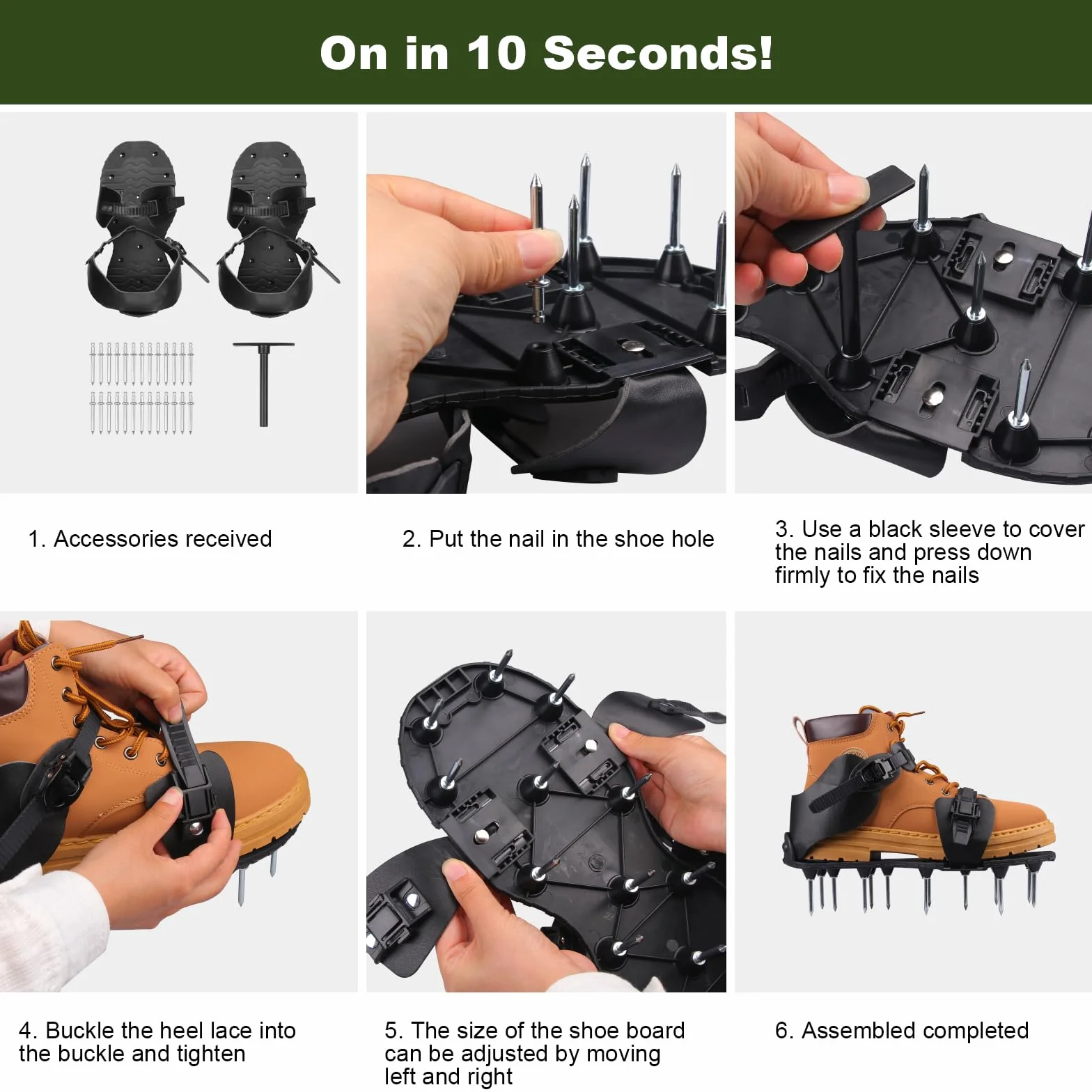 On in 10 Seconds!

1. Accessories received

2. Put the nail in the shoe hole

3. Use a black sleeve to cover the nails and press down firmly to fix the nails

4. Buckle the heel lace into the buckle and tighten

5. The size of the shoe board can be adjusted by moving left and right

6. Assembled completed