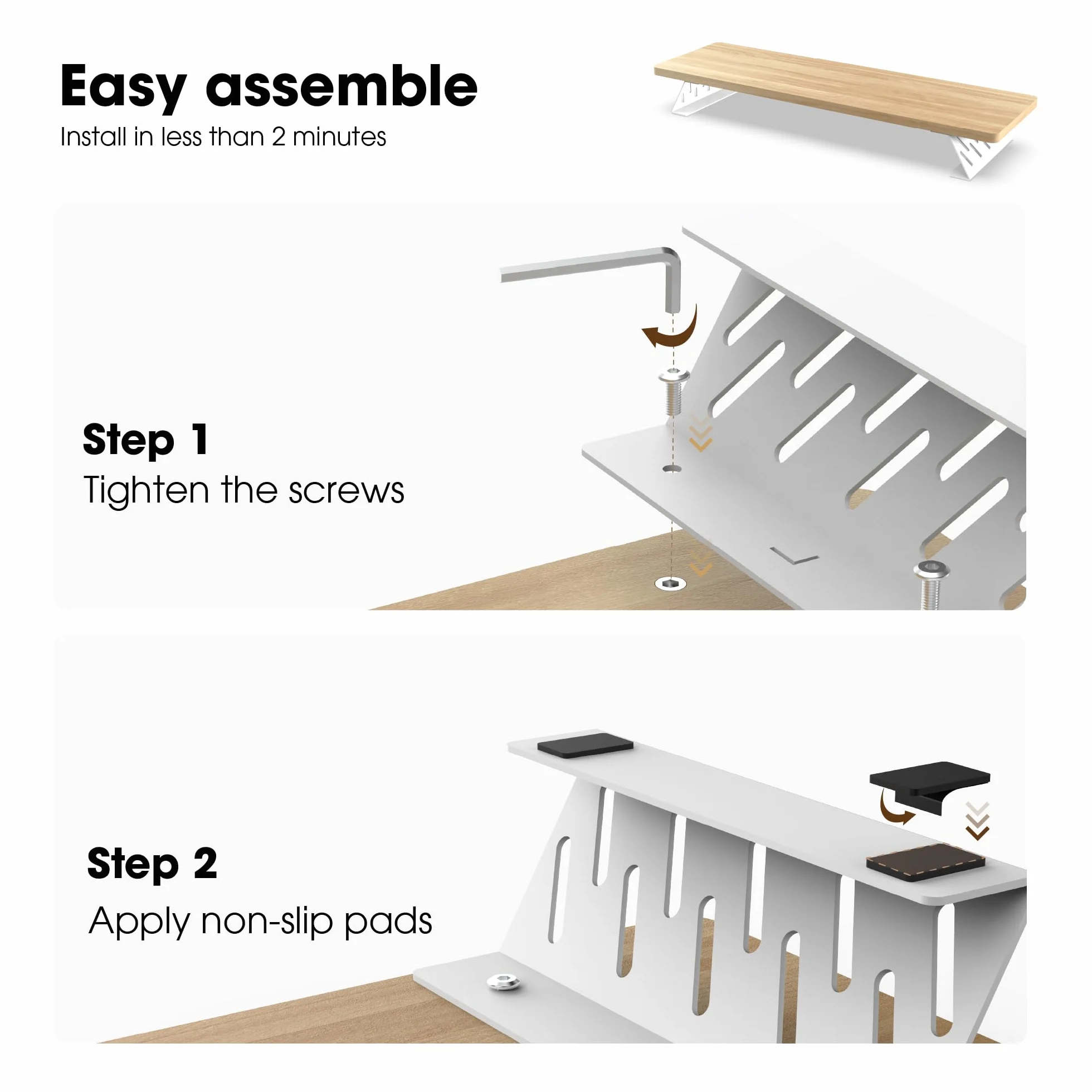 Easy assemble
Install in less than 2 minutes

Step 1
Tighten the screws

Step 2
Apply non-slip pads