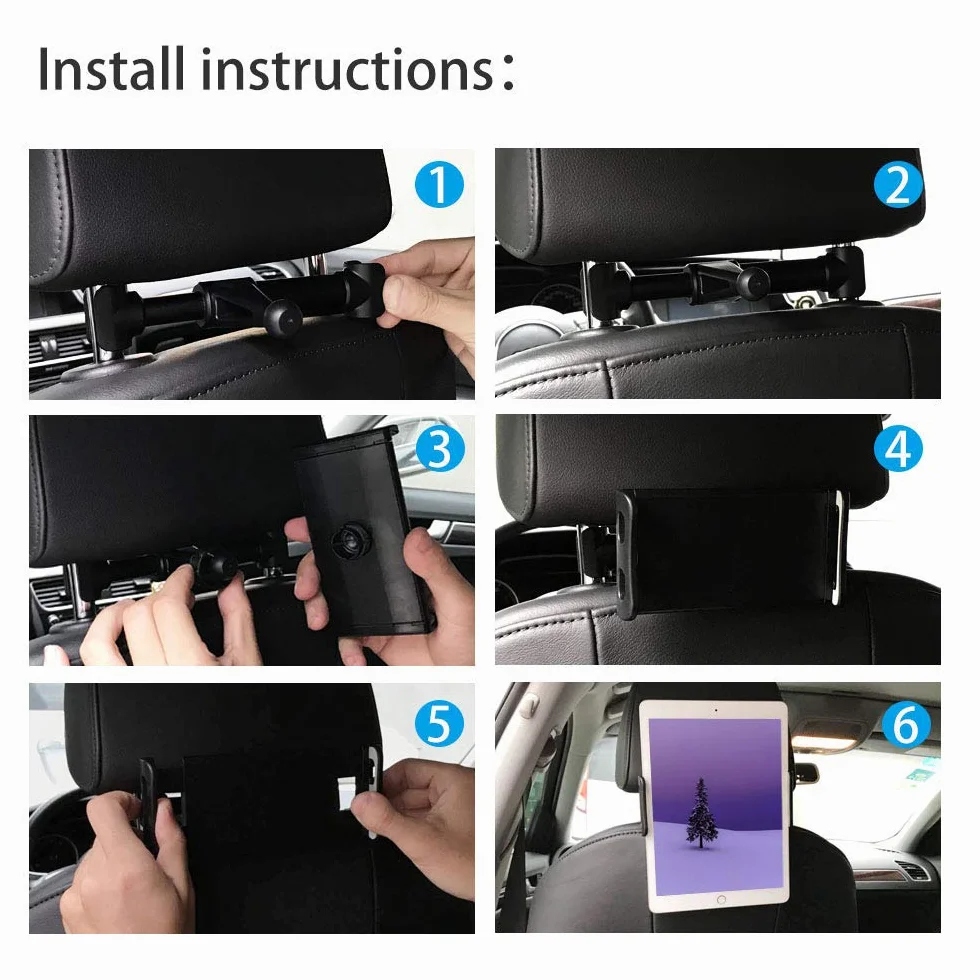 Install instructions:

1

2

3

4

5

6