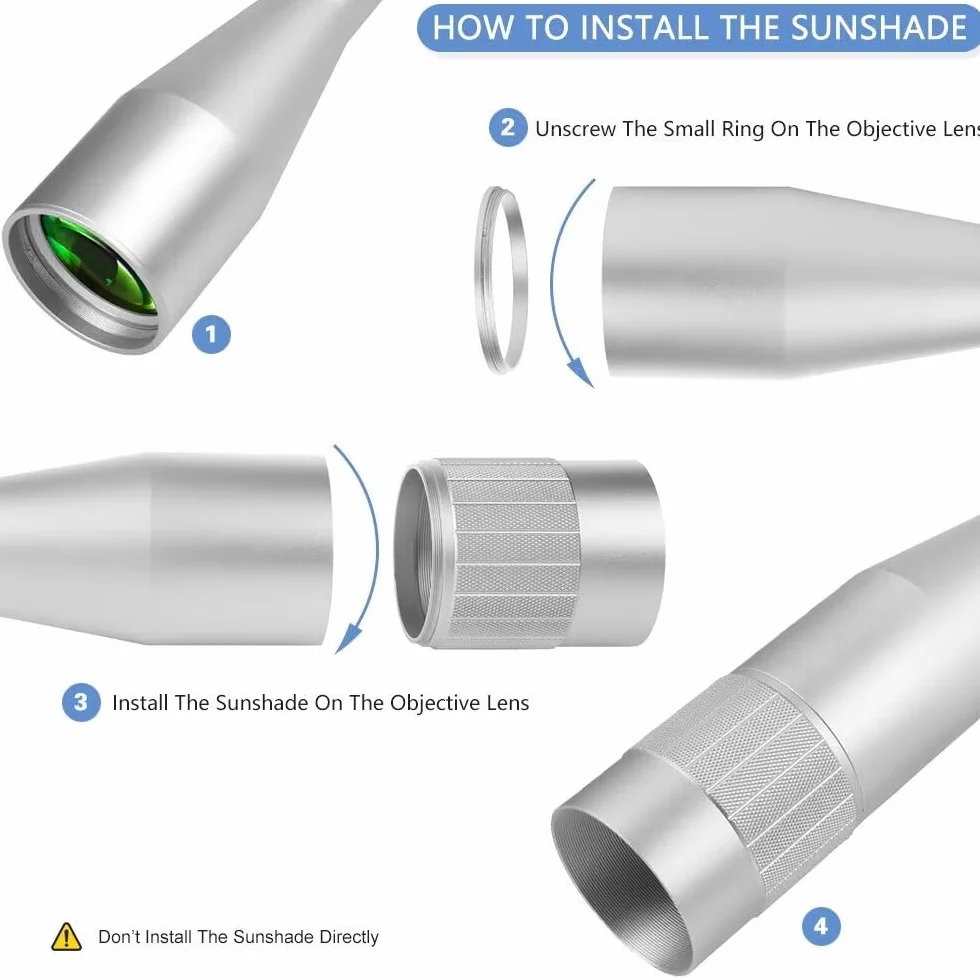 HOW TO INSTALL THE SUNSHADE

2 Unscrew The Small Ring On The Objective Lens

1

3 Install The Sunshade On The Objective Lens

4

Don't Install The Sunshade Directly