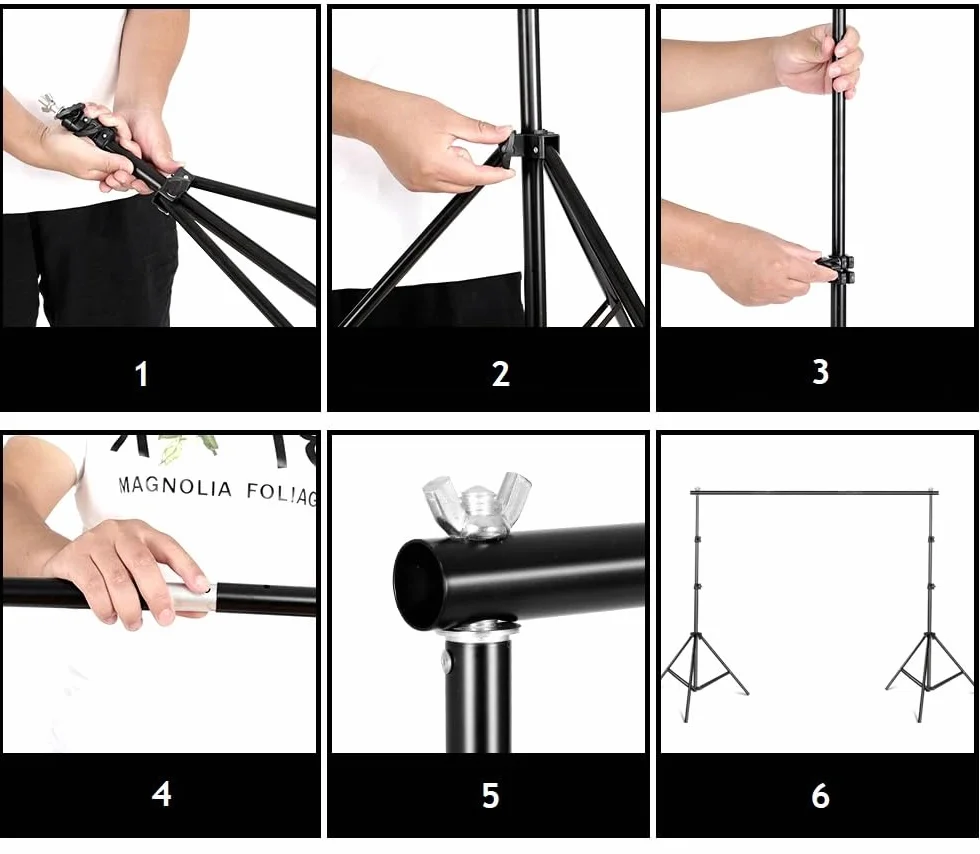 1

2

3

MAGNOLIA FOLIAG

4

5

6