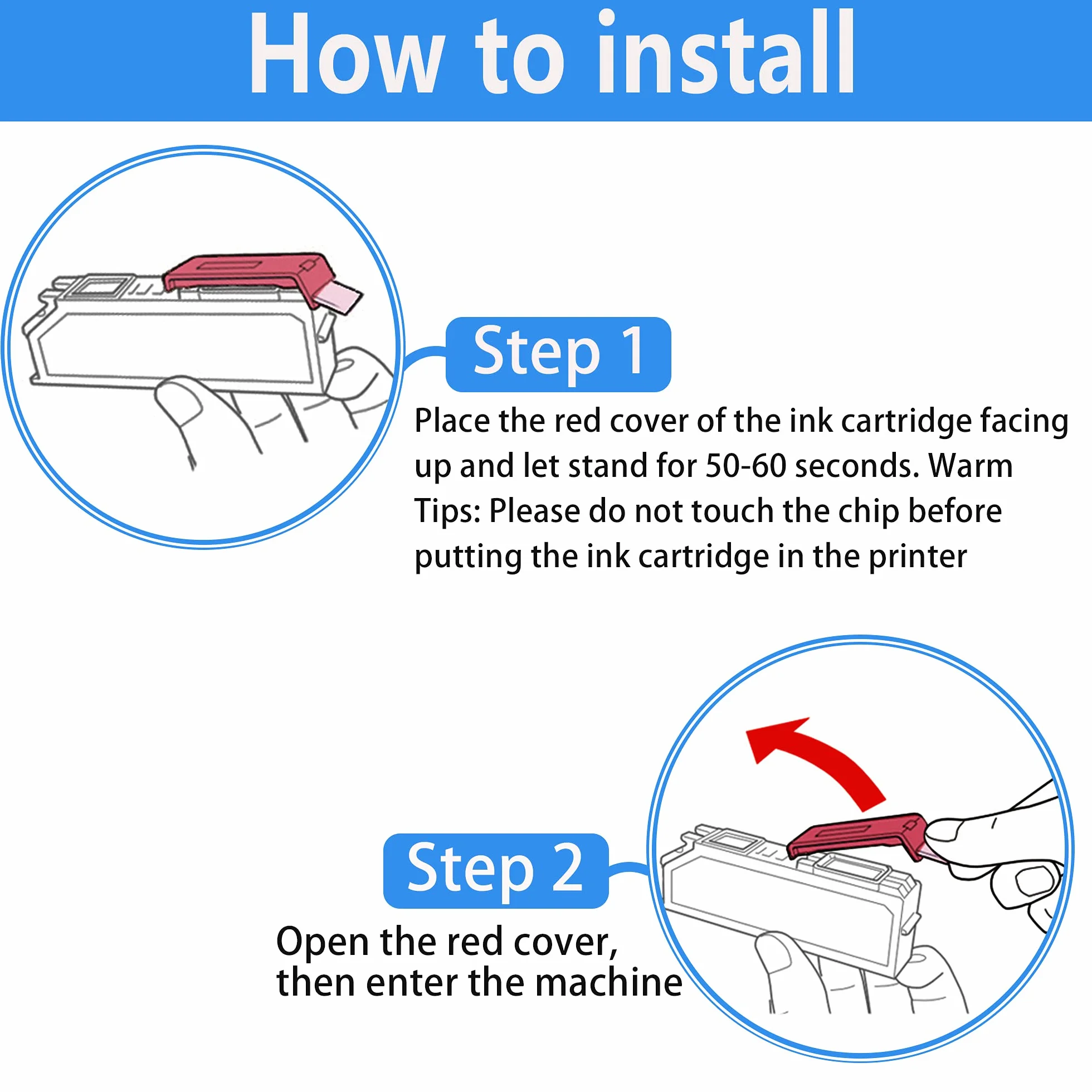 How to install

Step 1

Place the red cover of the ink cartridge facing up and let stand for 50-60 seconds. Warm Tips: Please do not touch the chip before putting the ink cartridge in the printer

Step 2

Open the red cover,
then enter the machine