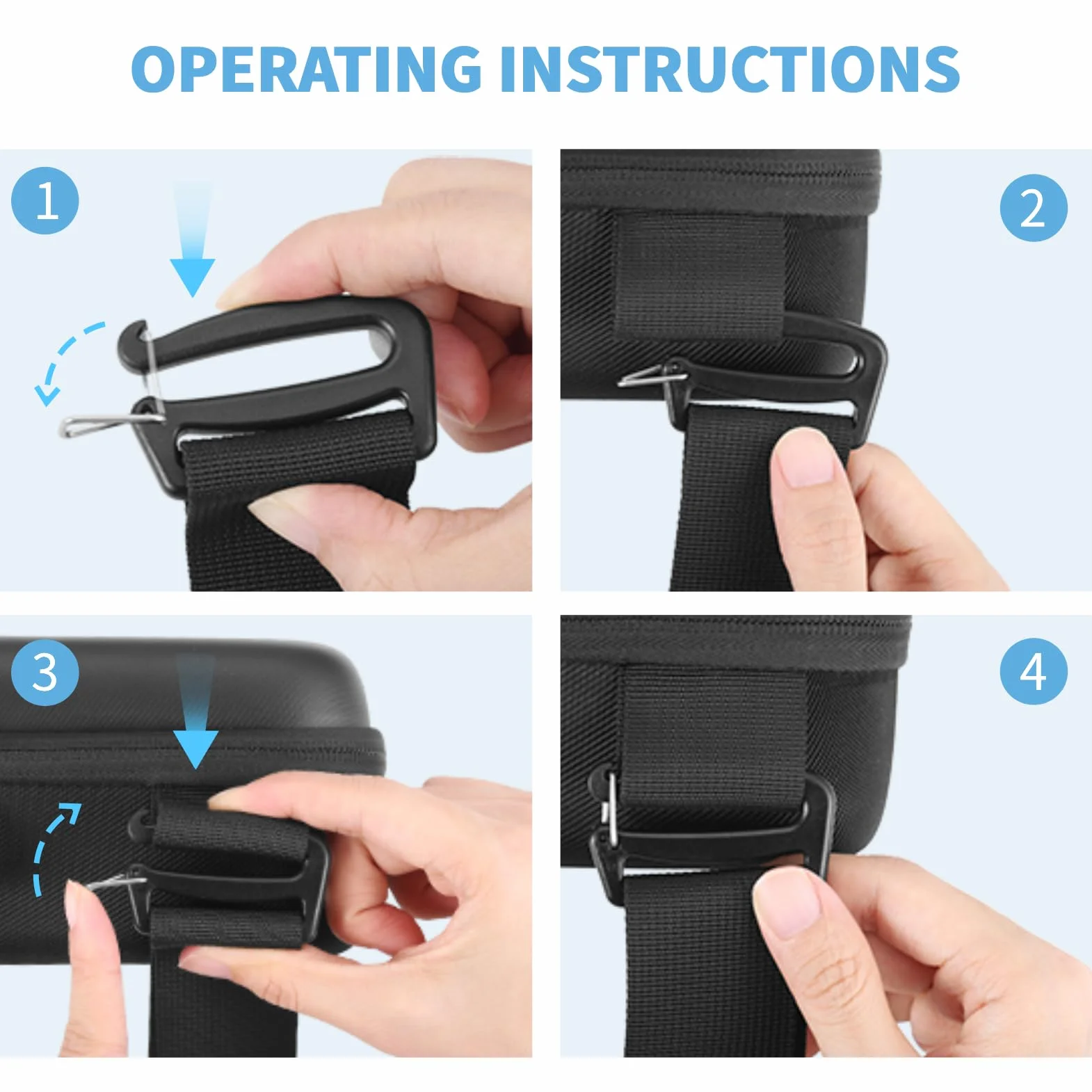 OPERATING INSTRUCTIONS

1

2

3

4