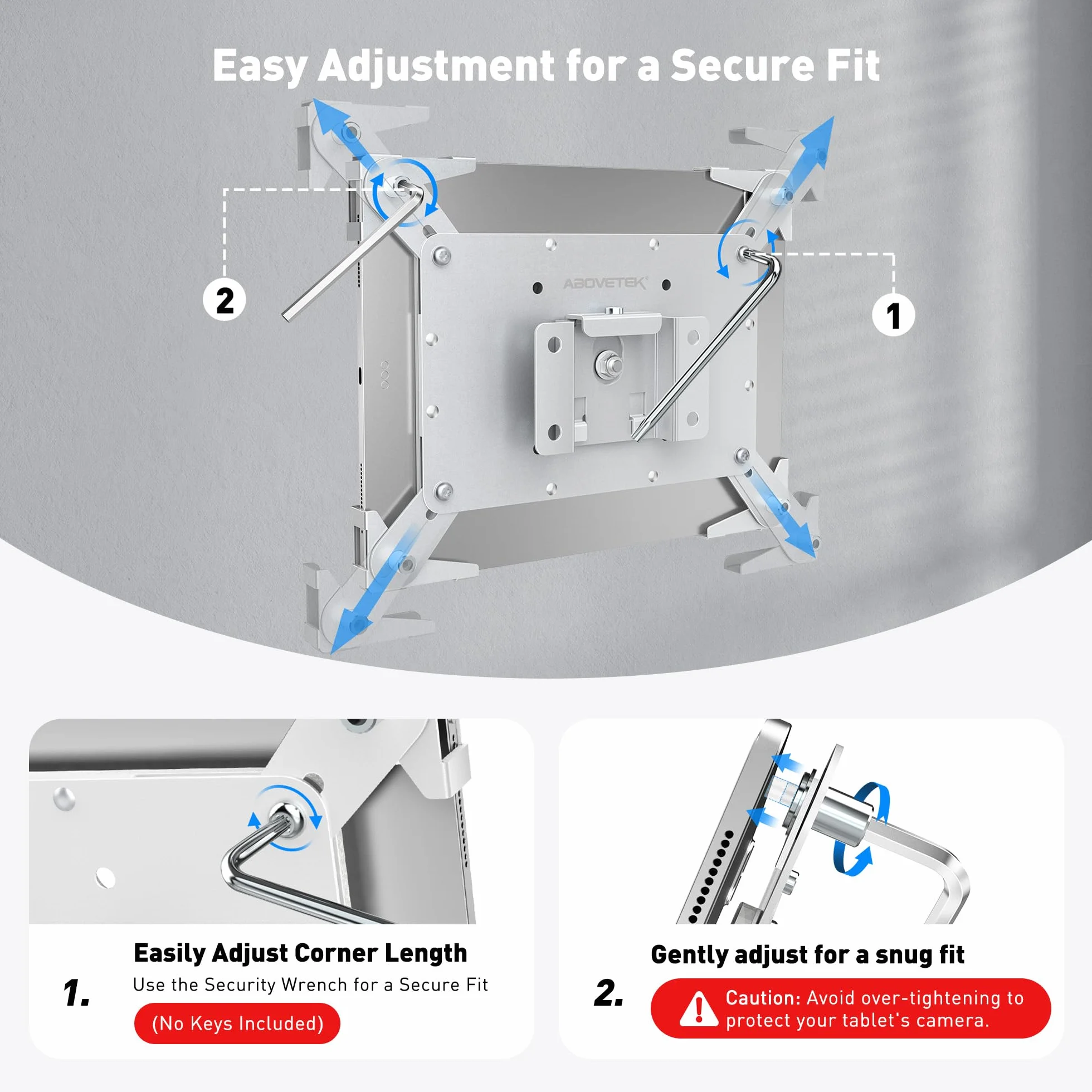 Easy Adjustment for a Secure Fit

2

ABOVETEK

1

1.

Easily Adjust Corner Length

Use the Security Wrench for a Secure Fit

(No Keys Included)

2.

Gently adjust for a snug fit

Caution: Avoid over-tightening to protect your tablet's camera.