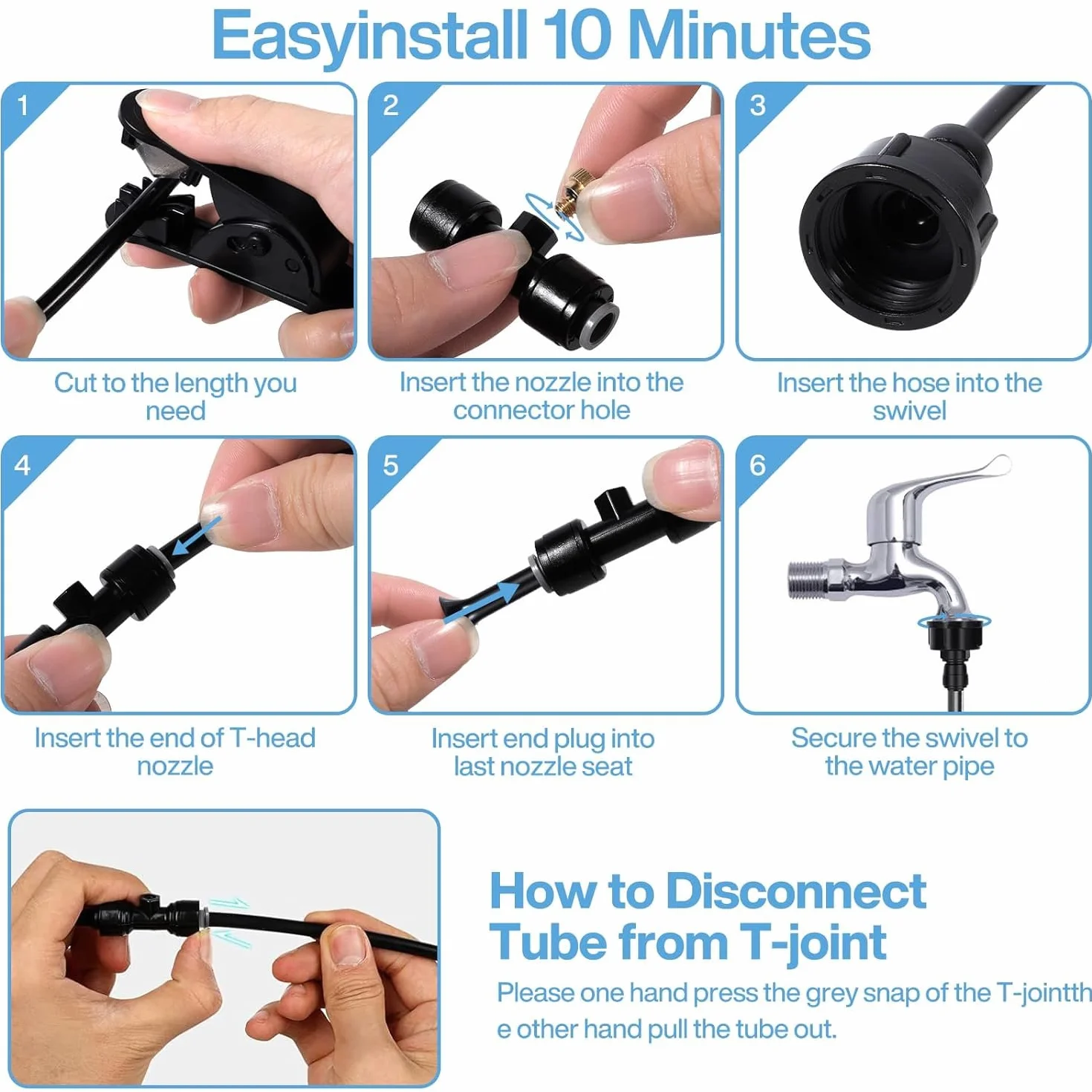 Easyinstall 10 Minutes

1

Cut to the length you need

2

Insert the nozzle into the connector hole

3

Insert the hose into the swivel

4

Insert the end of T-head nozzle

5

Insert end plug into last nozzle seat

6

Secure the swivel to the water pipe

How to Disconnect Tube from T-joint

Please one hand press the grey snap of the T-jointth e other hand pull the tube out.