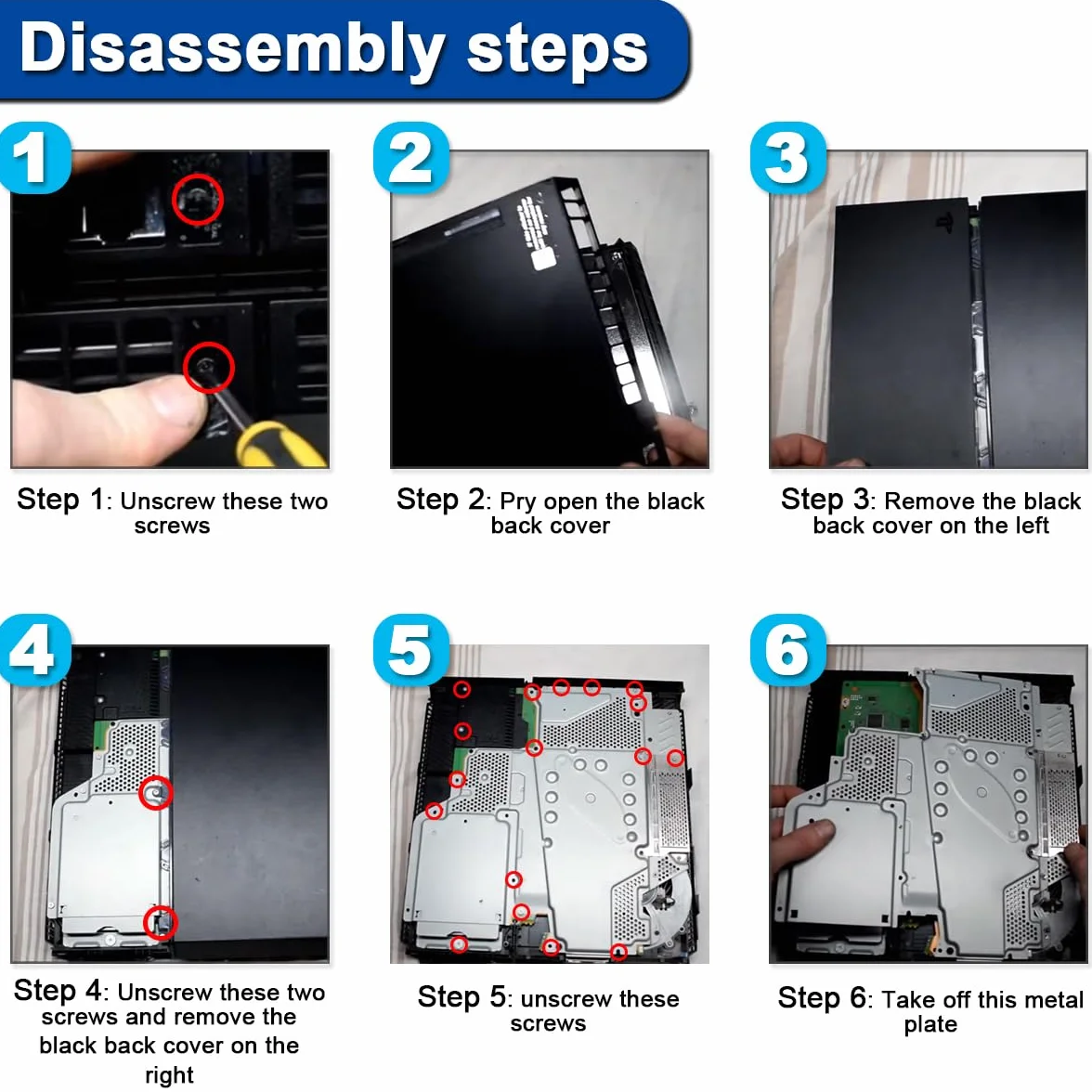 Disassembly steps

1

Step 1: Unscrew these two screws

2

Step 2: Pry open the black back cover

3

Step 3: Remove the black back cover on the left

4

Step 4: Unscrew these two screws and remove the black back cover on the right

5

Step 5: unscrew these screws

6

Step 6: Take off this metal plate