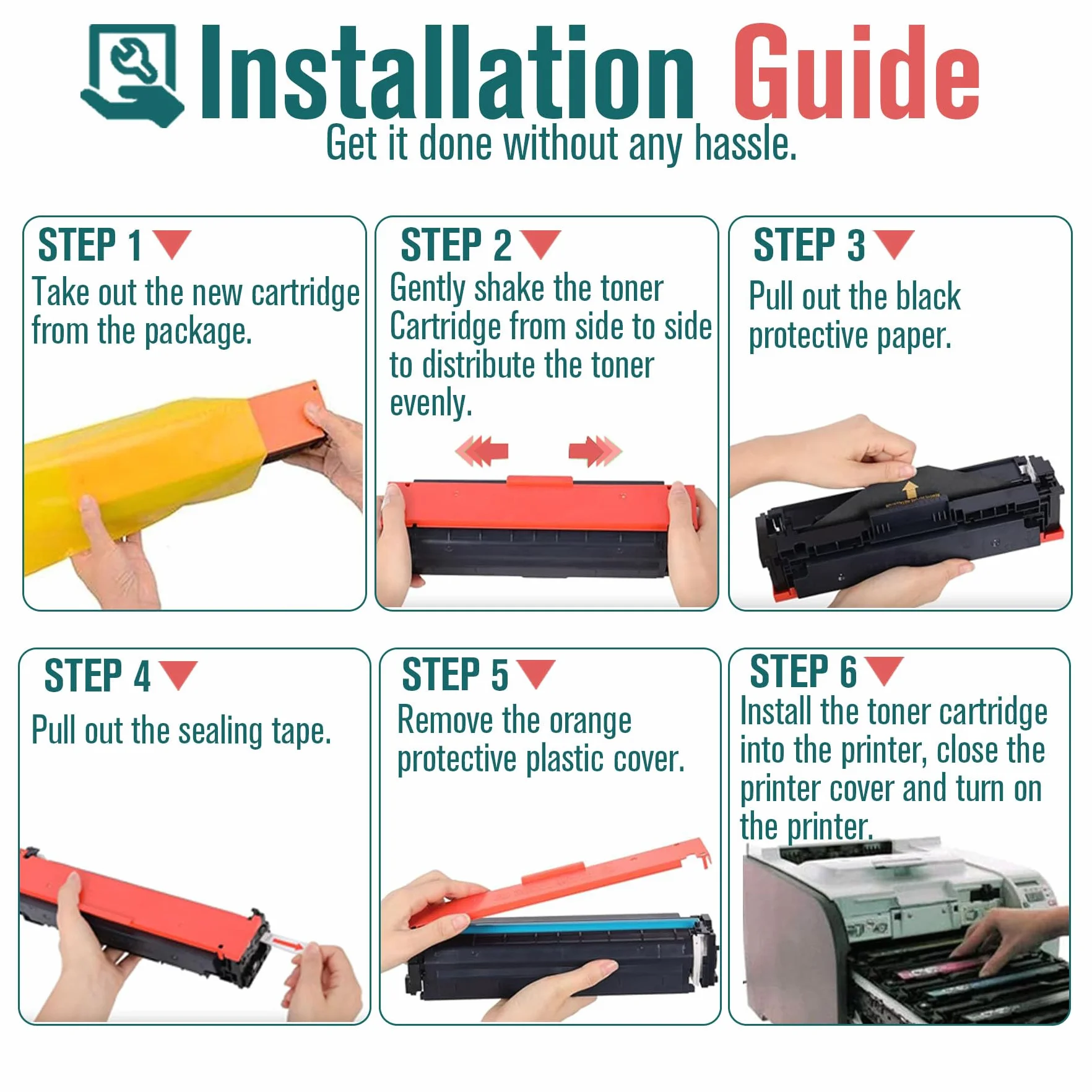 Installation Guide
Get it done without any hassle.

STEP 1
Take out the new cartridge from the package.

STEP 2
Gently shake the toner Cartridge from side to side to distribute the toner evenly.

STEP 3
Pull out the black protective paper.

STEP 4
Pull out the sealing tape.

STEP 5
Remove the orange protective plastic cover.

STEP 6
Install the toner cartridge into the printer, close the printer cover and turn on the printer.