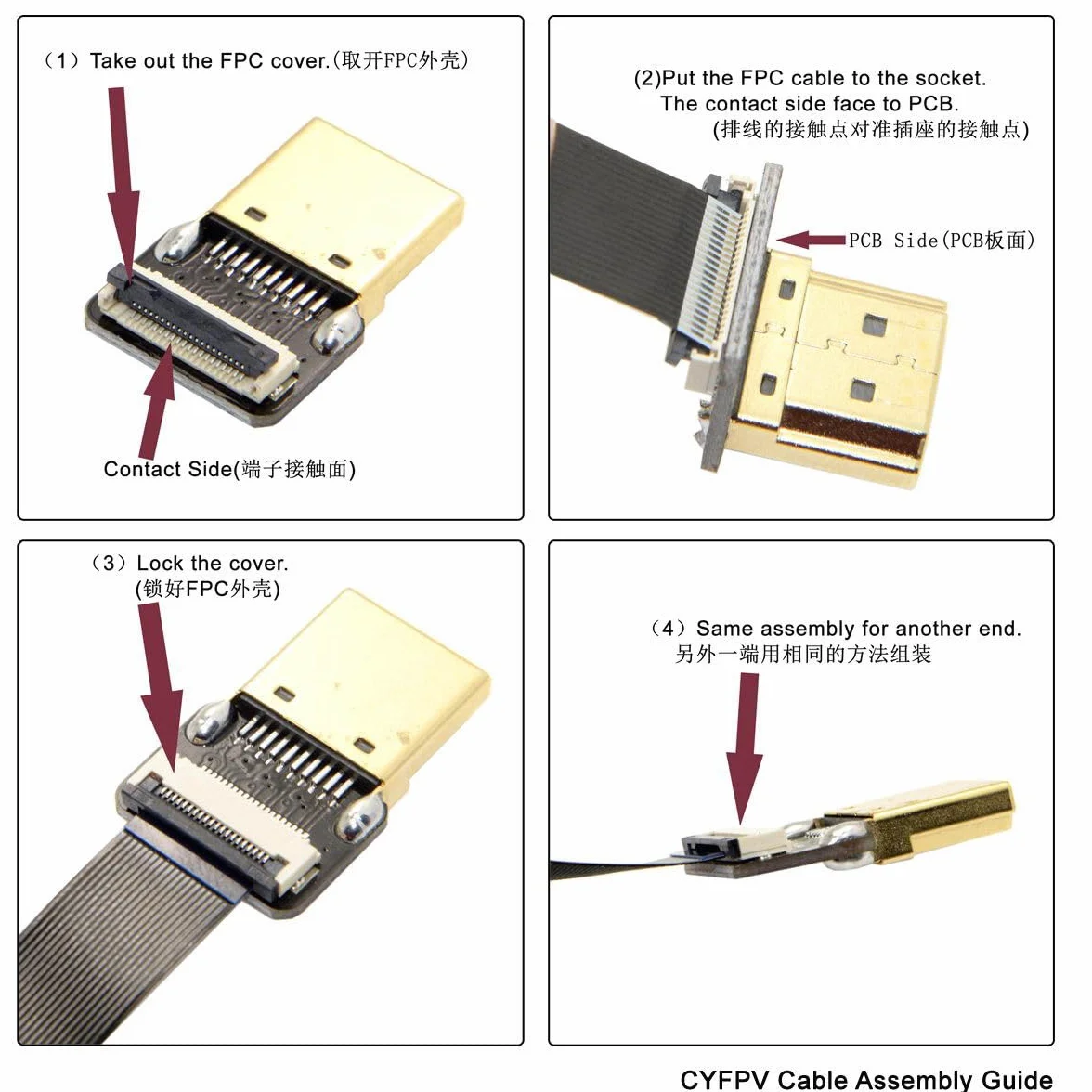 （1）Take out the FPC cover.(取开FPC外壳)

Contact Side(端子接触面)

(2)Put the FPC cable to the socket. The contact side face to PCB. (排线的接触点对准插座的接触点)

PCB Side(PCB板面)

（3）Lock the cover. (锁好FPC外壳)

（4）Same assembly for another end. 另外一端用相同的方法组装

CYFPV Cable Assembly Guide