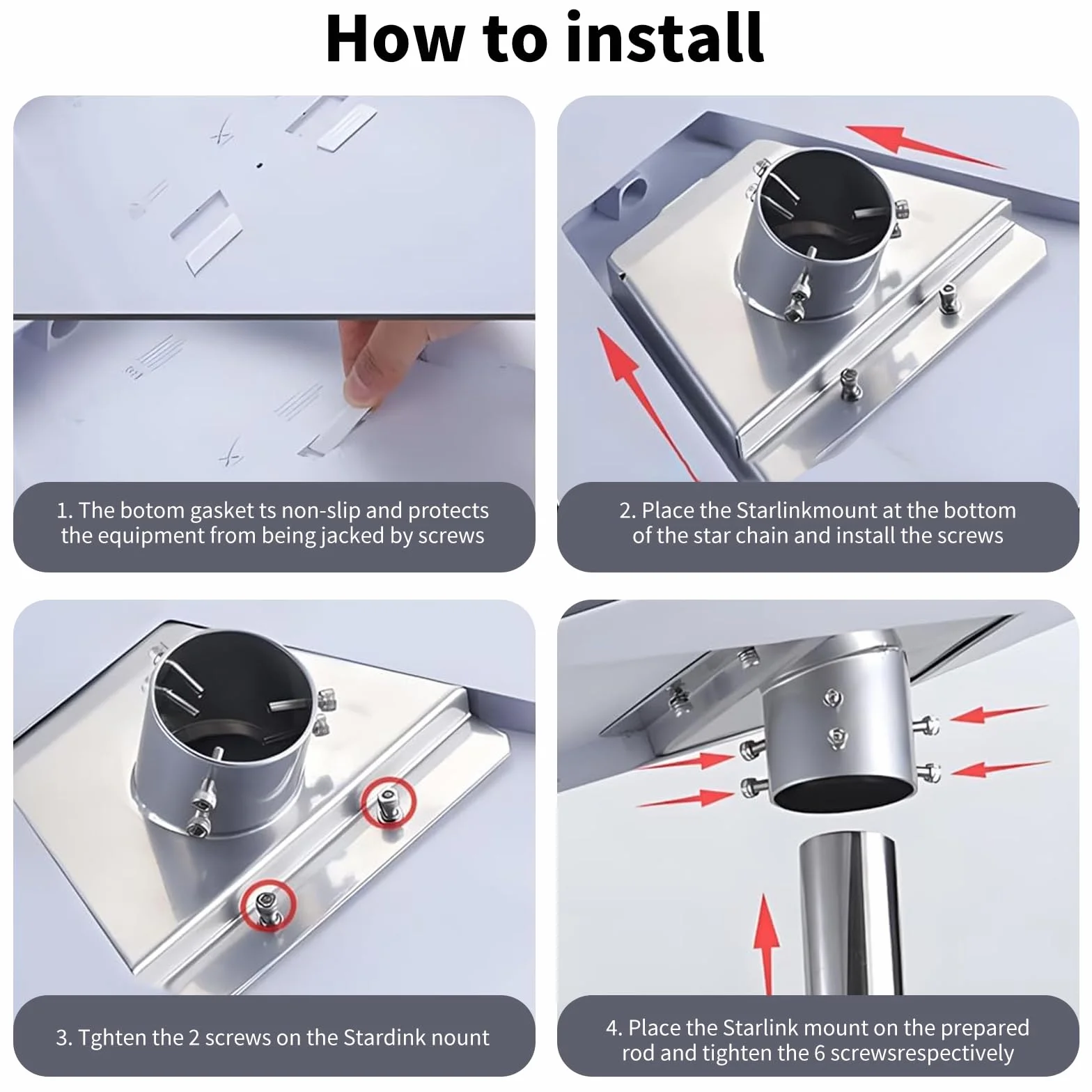 How to install

1. The botom gasket ts non-slip and protects the equipment from being jacked by screws

2. Place the Starlinkmount at the bottom of the star chain and install the screws

3. Tghten the 2 screws on the Stardink nount

4. Place the Starlink mount on the prepared rod and tighten the 6 screwsrespectively