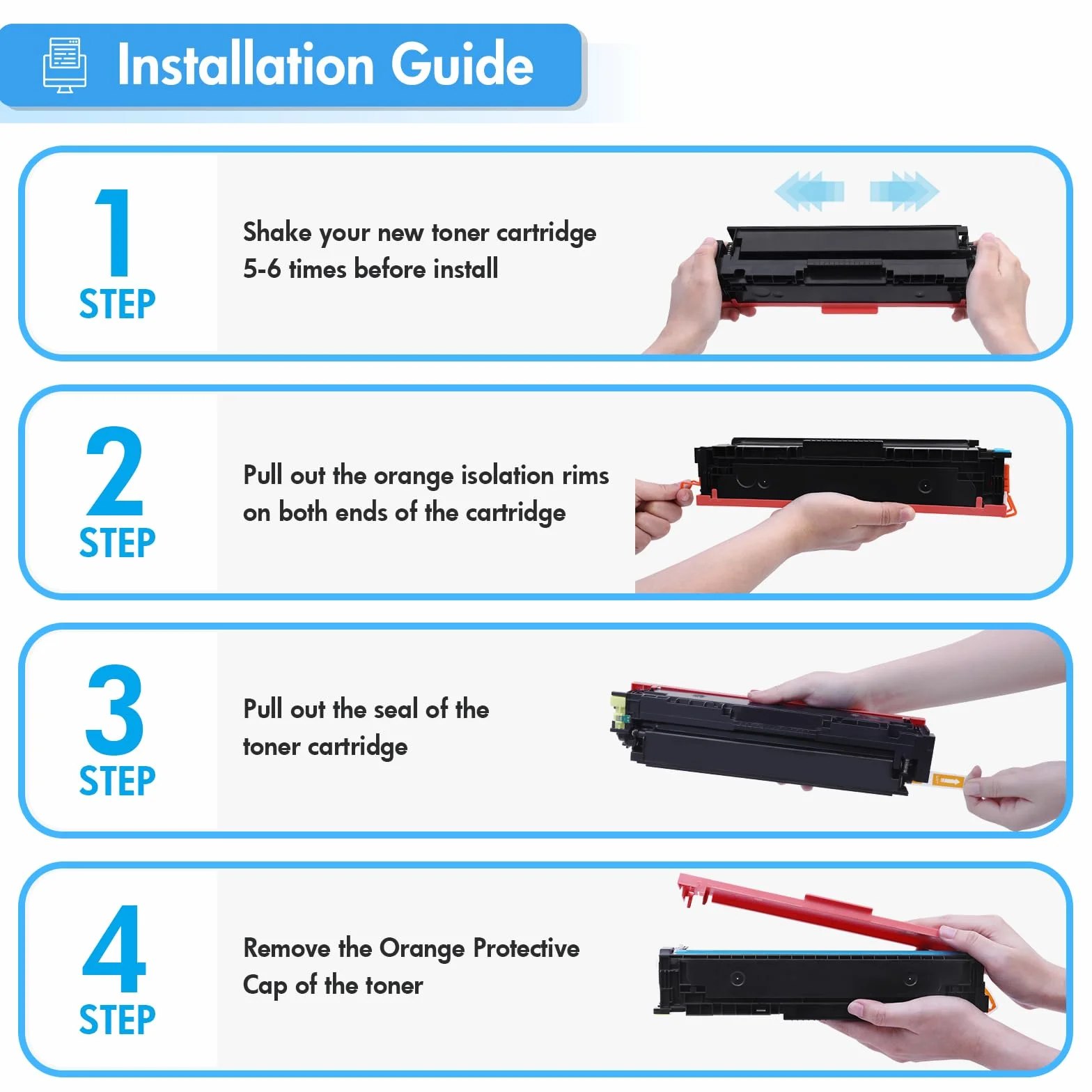 Installation Guide

1
STEP

Shake your new toner cartridge 5-6 times before install

2
STEP

Pull out the orange isolation rims on both ends of the cartridge

3
STEP

Pull out the seal of the toner cartridge

4
STEP

Remove the Orange Protective Cap of the toner