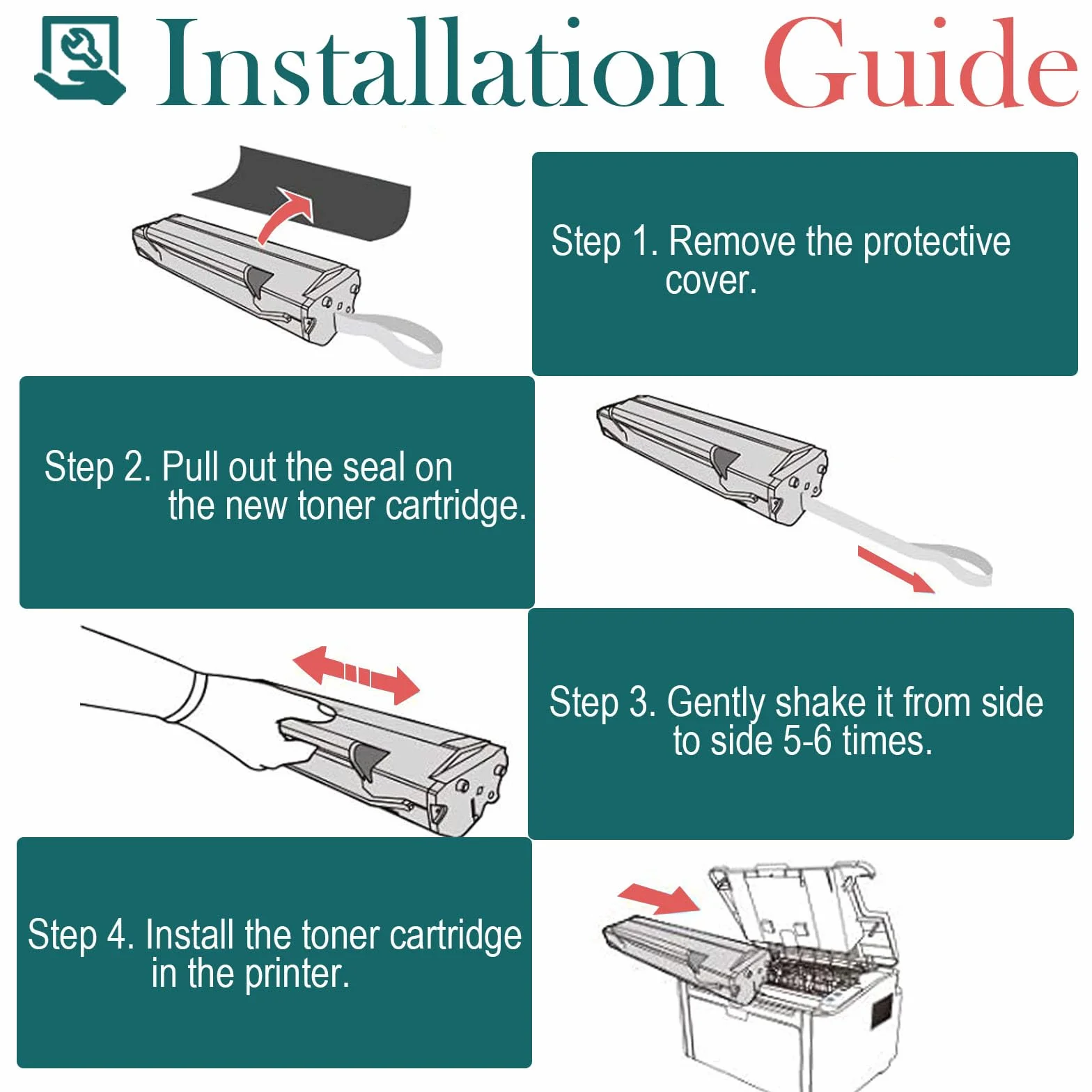 Installation Guide

Step 1. Remove the protective cover.

Step 2. Pull out the seal on the new toner cartridge.

Step 3. Gently shake it from side to side 5-6 times.

Step 4. Install the toner cartridge in the printer.