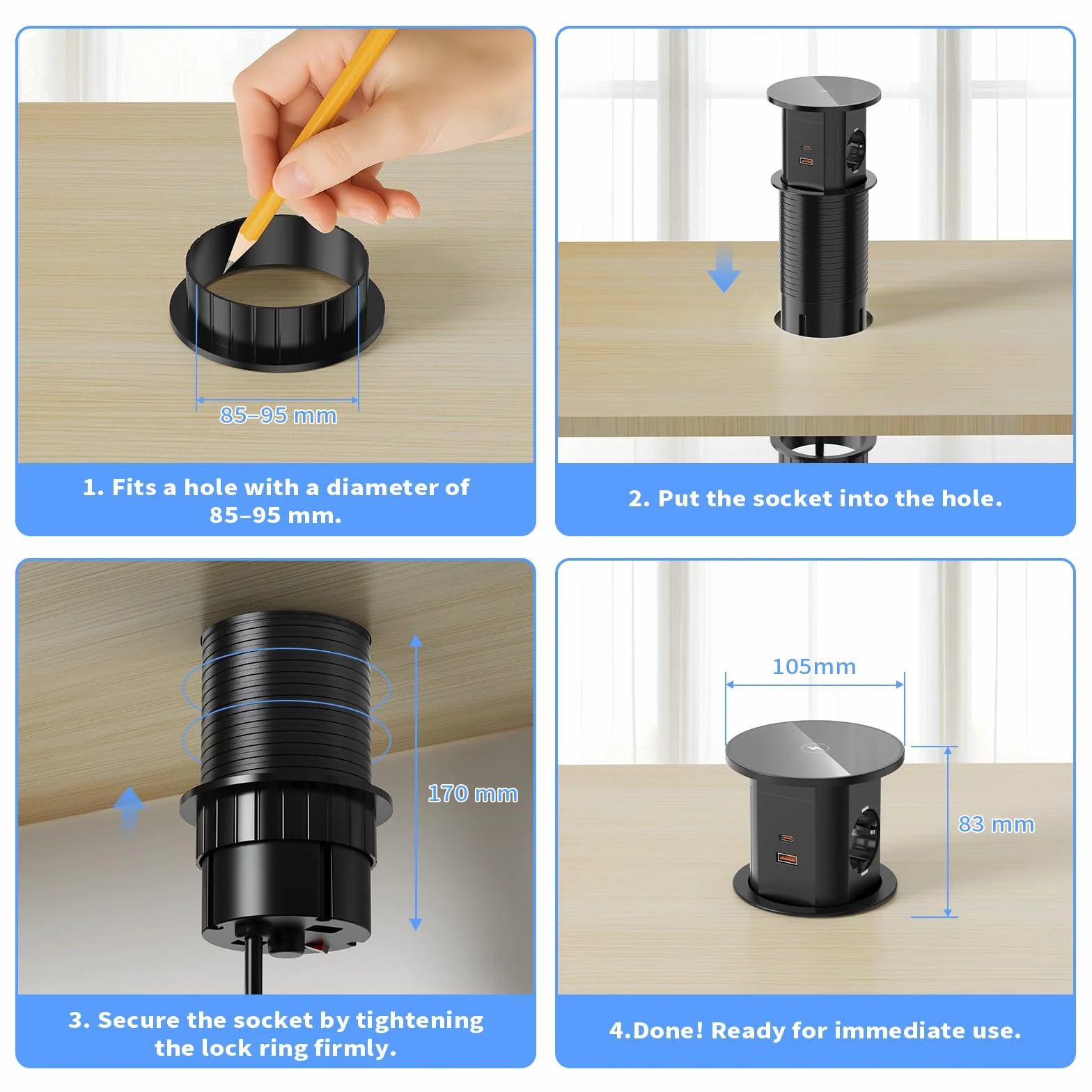 85–95 mm

1. Fits a hole with a diameter of 85–95 mm.

2. Put the socket into the hole.

170 mm

3. Secure the socket by tightening the lock ring firmly.

105mm

83 mm

4.Done! Ready for immediate use.