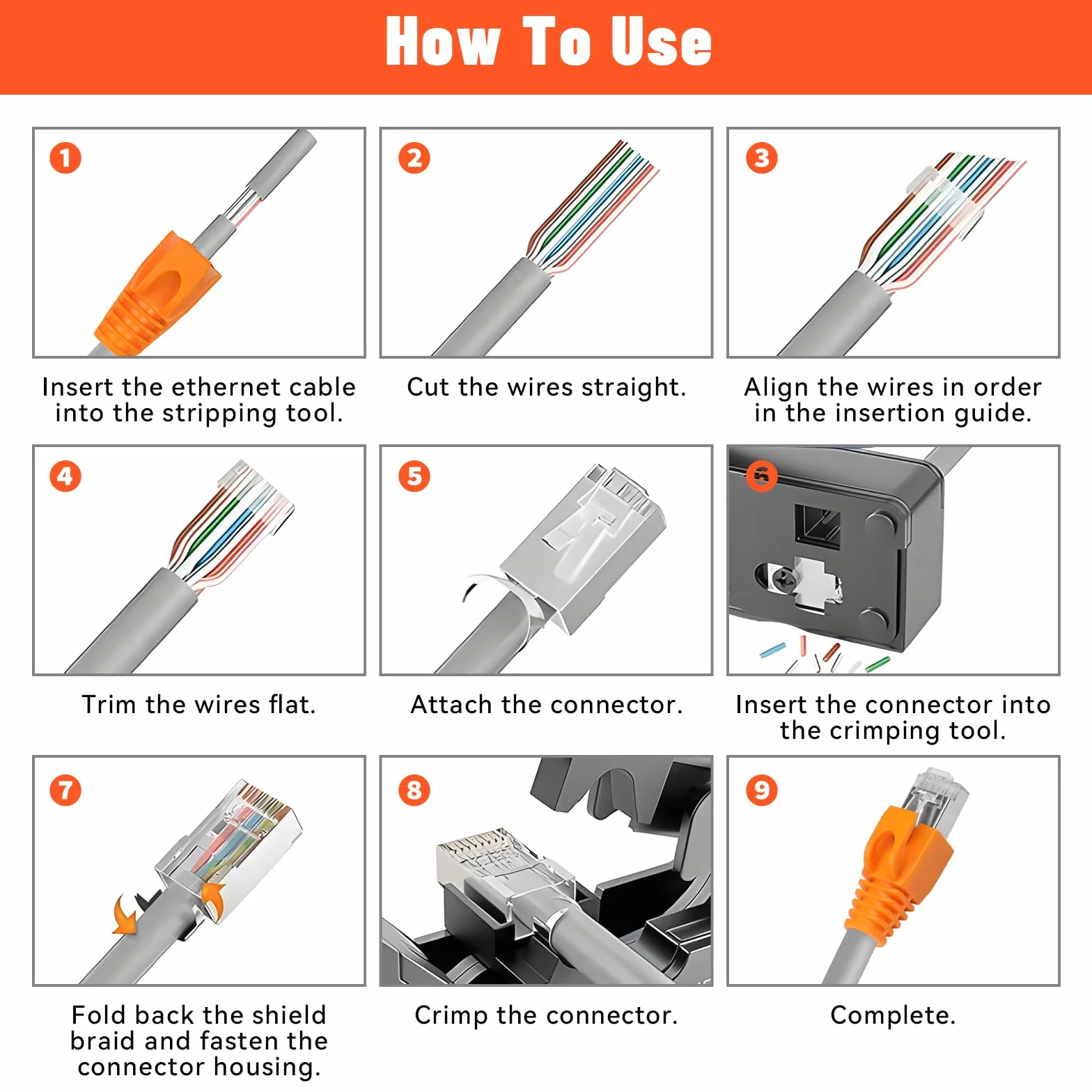 How To Use

1
Insert the ethernet cable into the stripping tool.

2
Cut the wires straight.

3
Align the wires in order in the insertion guide.

4
Trim the wires flat.

5
Attach the connector.

6
Insert the connector into the crimping tool.

7
Fold back the shield braid and fasten the connector housing.

8
Crimp the connector.

9
Complete.