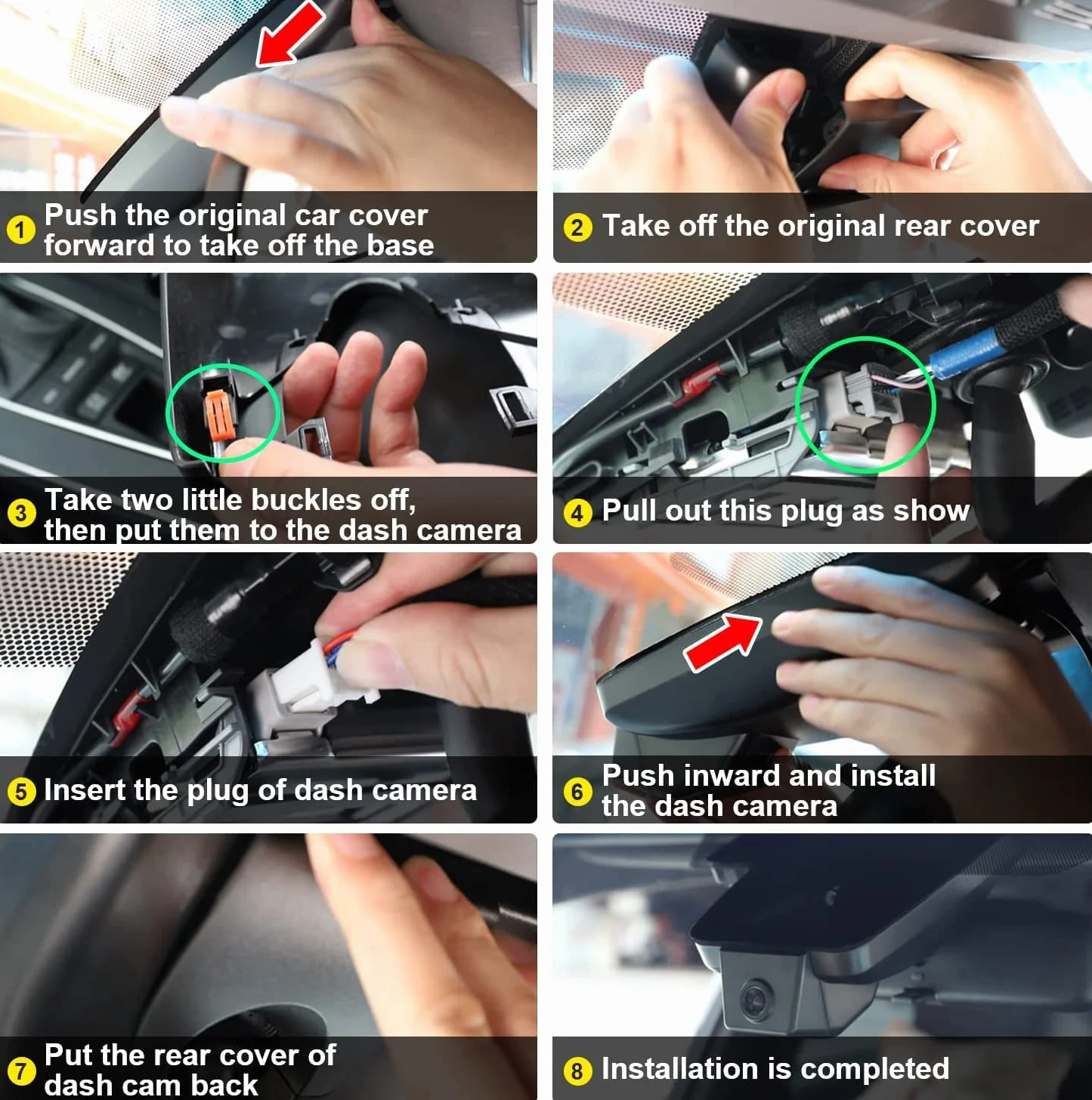 1 Push the original car cover forward to take off the base

2 Take off the original rear cover

3 Take two little buckles off, then put them to the dash camera

4 Pull out this plug as show

5 Insert the plug of dash camera

6 Push inward and install the dash camera

7 Put the rear cover of dash cam back

8 Installation is completed