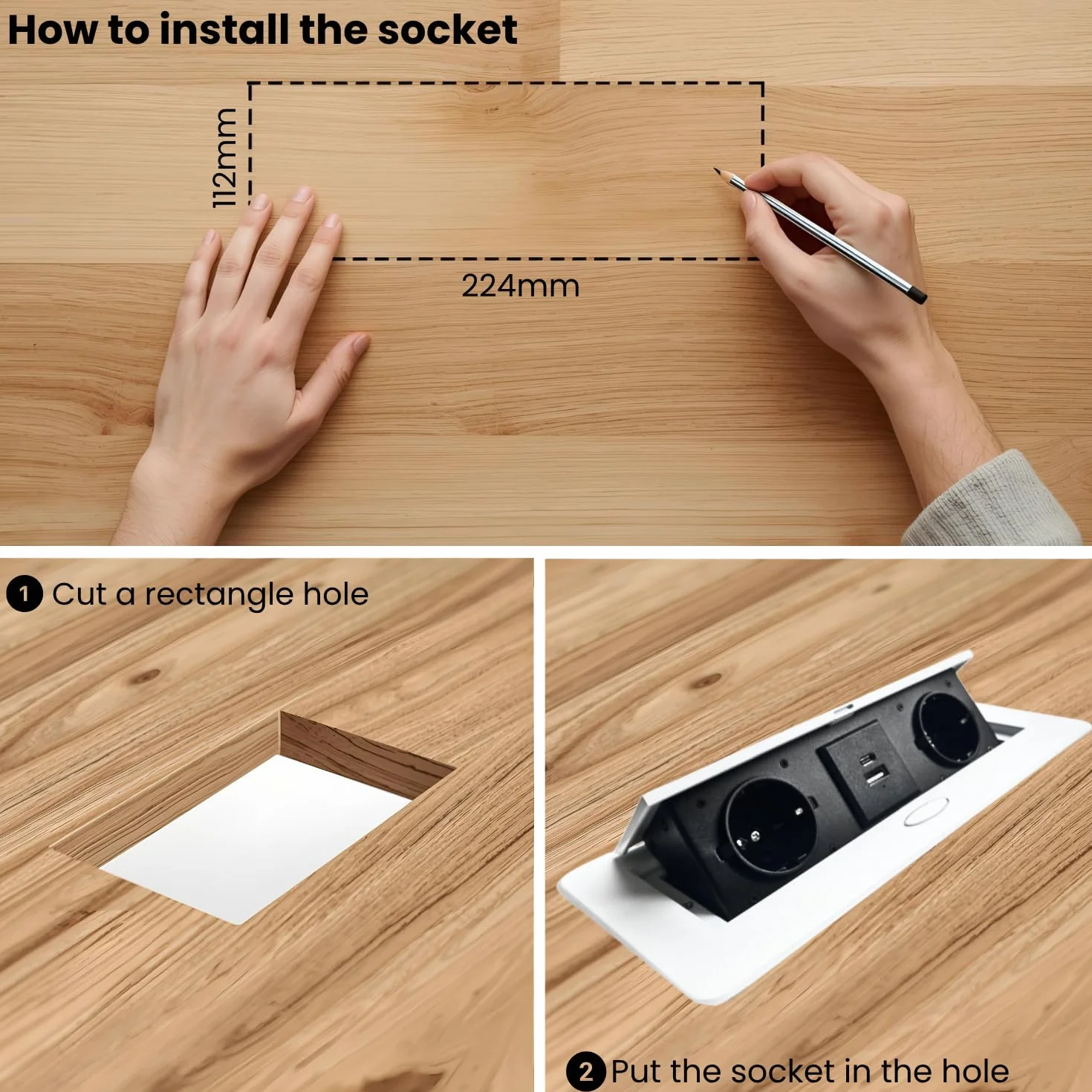 How to install the socket

112mm

224mm

1 Cut a rectangle hole

2 Put the socket in the hole