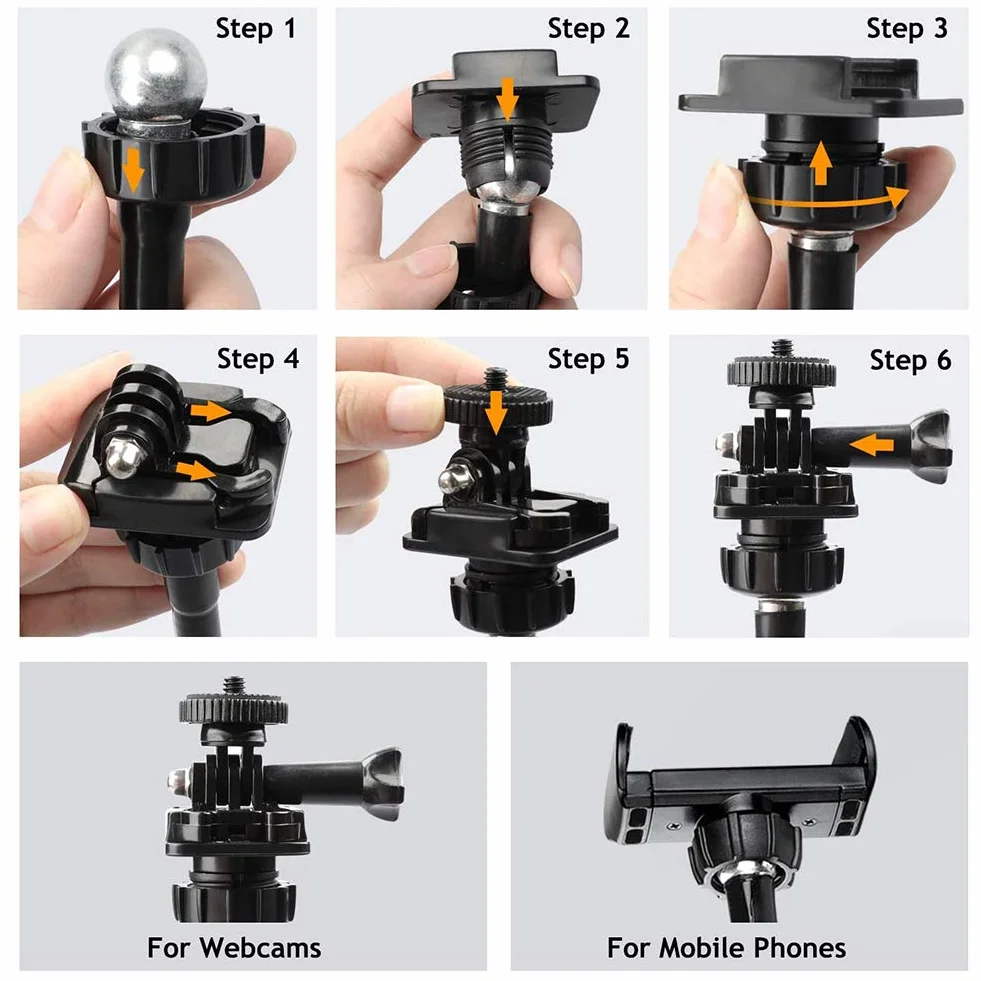 Step 1

Step 2

Step 3

Step 4

Step 5

Step 6

For Webcams

For Mobile Phones