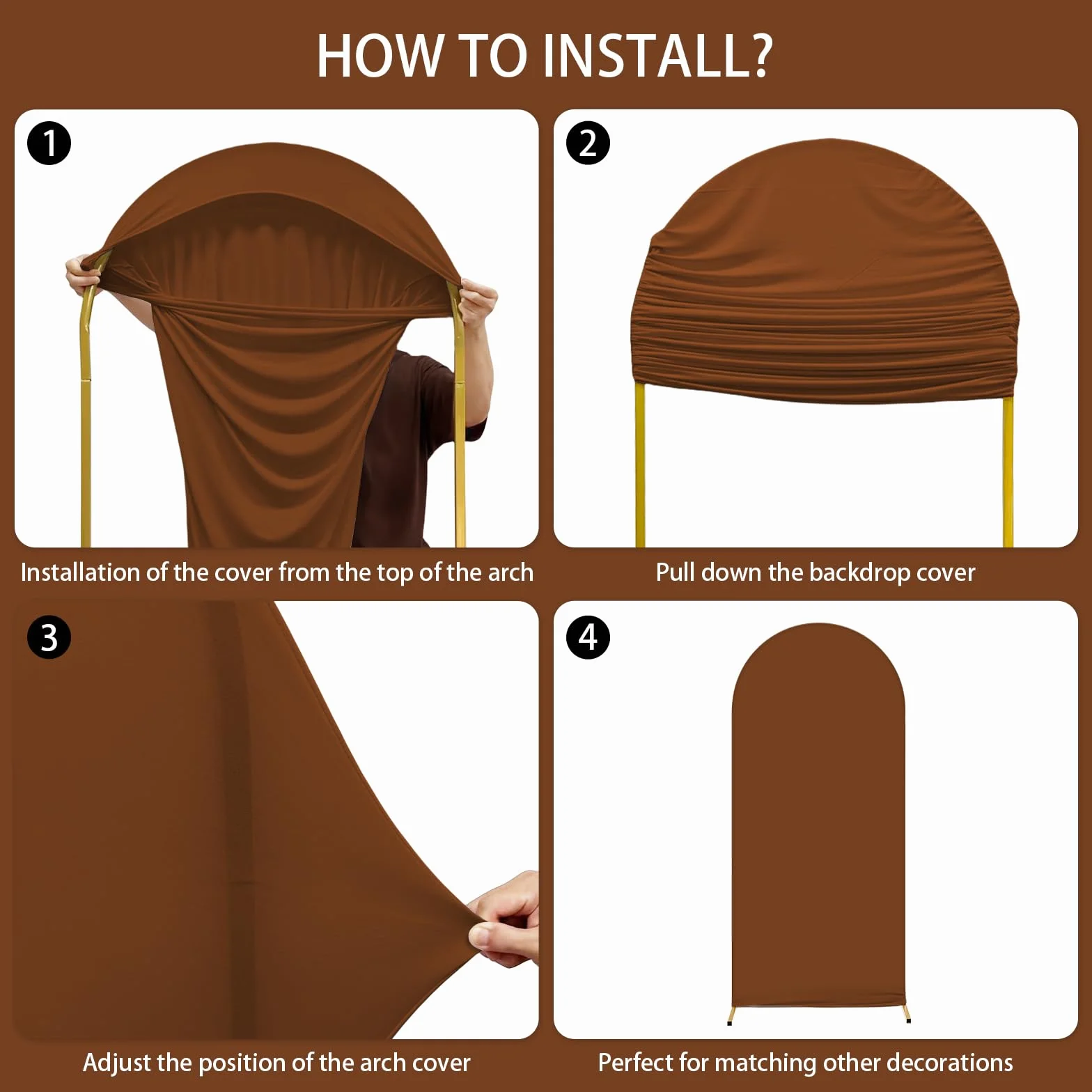 HOW TO INSTALL?

1

Installation of the cover from the top of the arch

2

Pull down the backdrop cover

3

Adjust the position of the arch cover

4

Perfect for matching other decorations