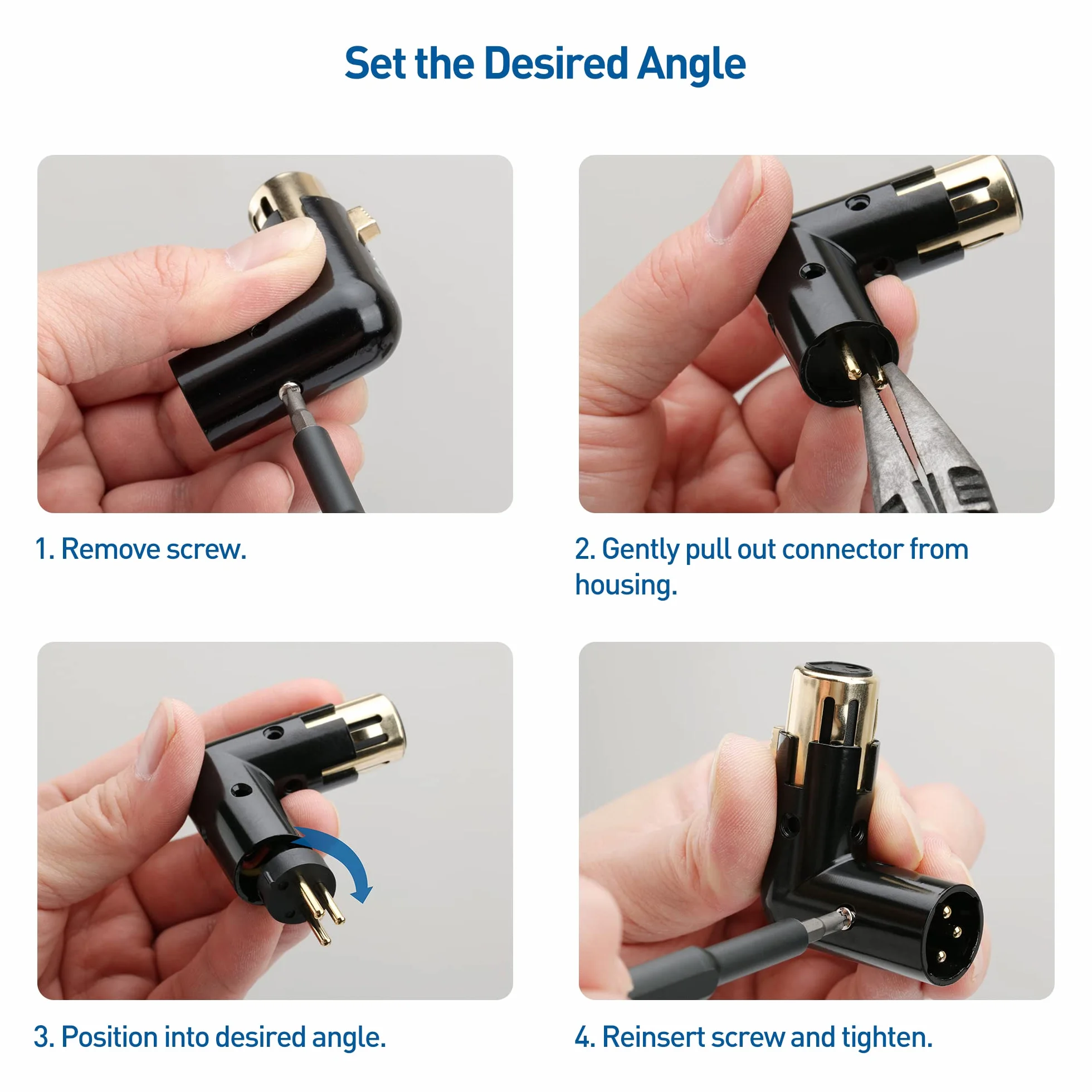 Set the Desired Angle

1. Remove screw.

2. Gently pull out connector from housing.

3. Position into desired angle.

4. Reinsert screw and tighten.