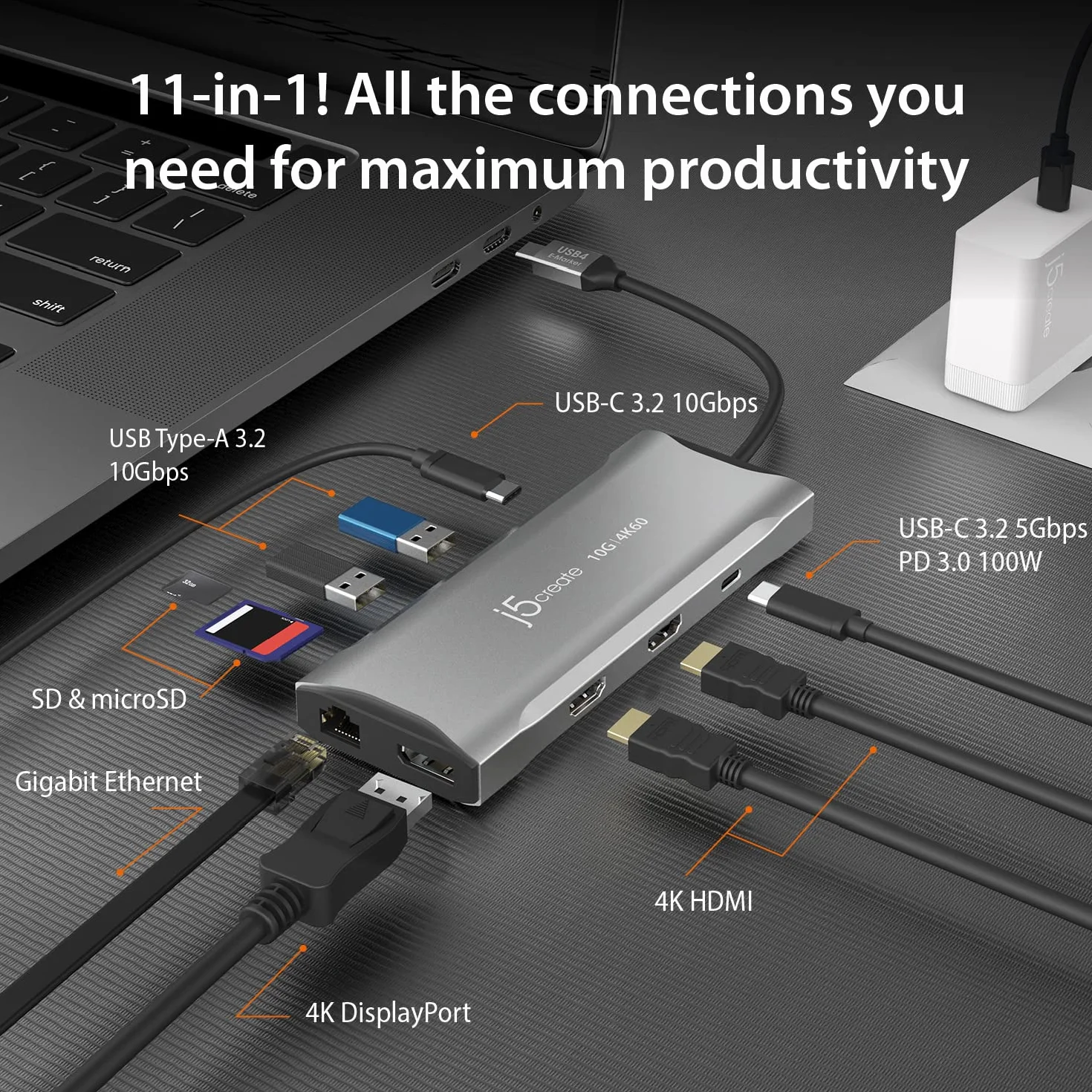 11-in-1! All the connections you need for maximum productivity

delete

return

shift

USB4
E-Marker

j5create

USB-C 3.2 10Gbps

USB Type-A 3.2 10Gbps

j5create 10G | 4K60

USB-C 3.2 5Gbps PD 3.0 100W

SD & microSD

Gigabit Ethernet

4K HDMI

4K DisplayPort