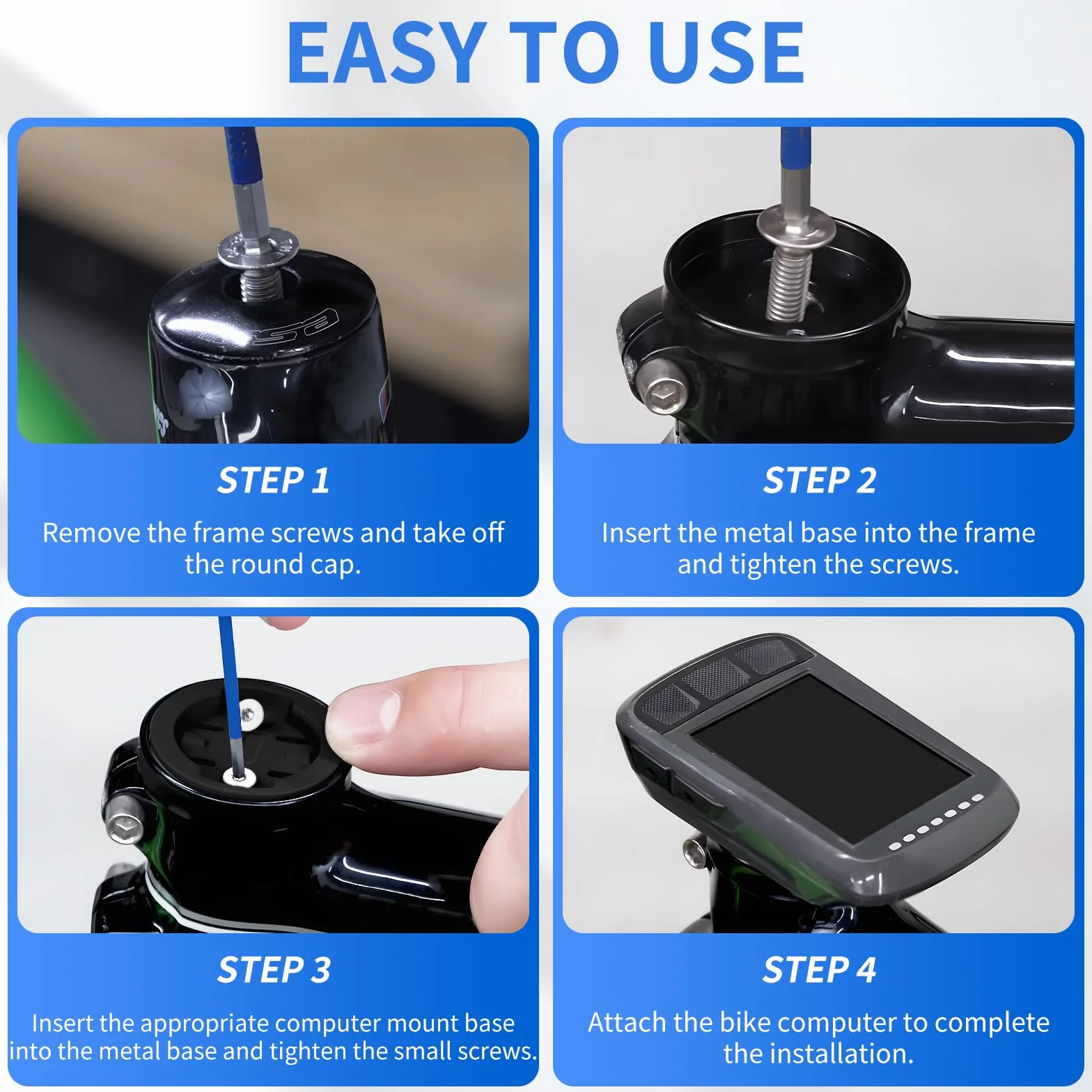 EASY TO USE

STEP 1

Remove the frame screws and take off the round cap.

STEP 2

Insert the metal base into the frame and tighten the screws.

STEP 3

Insert the appropriate computer mount base into the metal base and tighten the small screws.

STEP 4

Attach the bike computer to complete the installation.