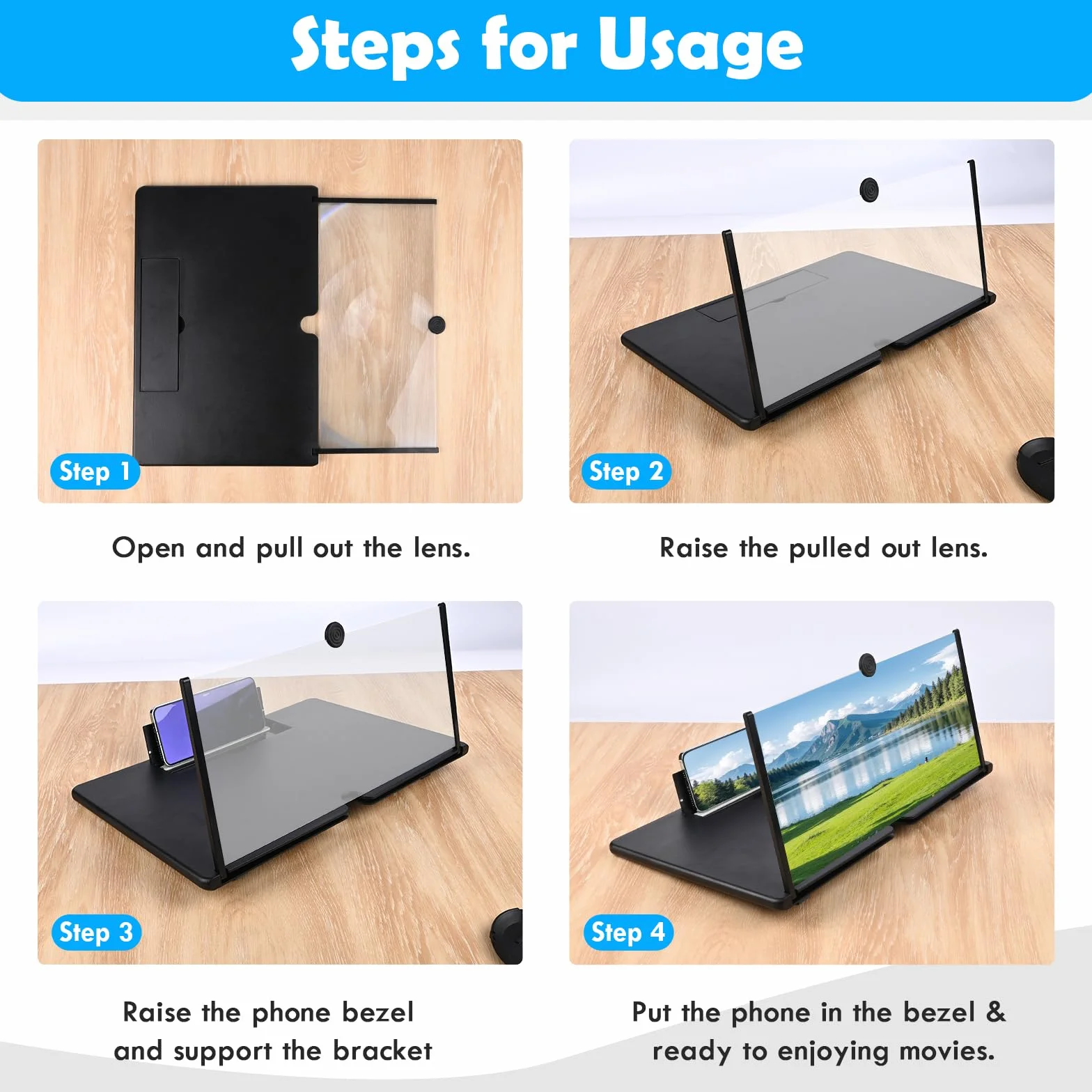 Steps for Usage

Step 1

Open and pull out the lens.

Step 2

Raise the pulled out lens.

Step 3

Raise the phone bezel and support the bracket

Step 4

Put the phone in the bezel & ready to enjoying movies.