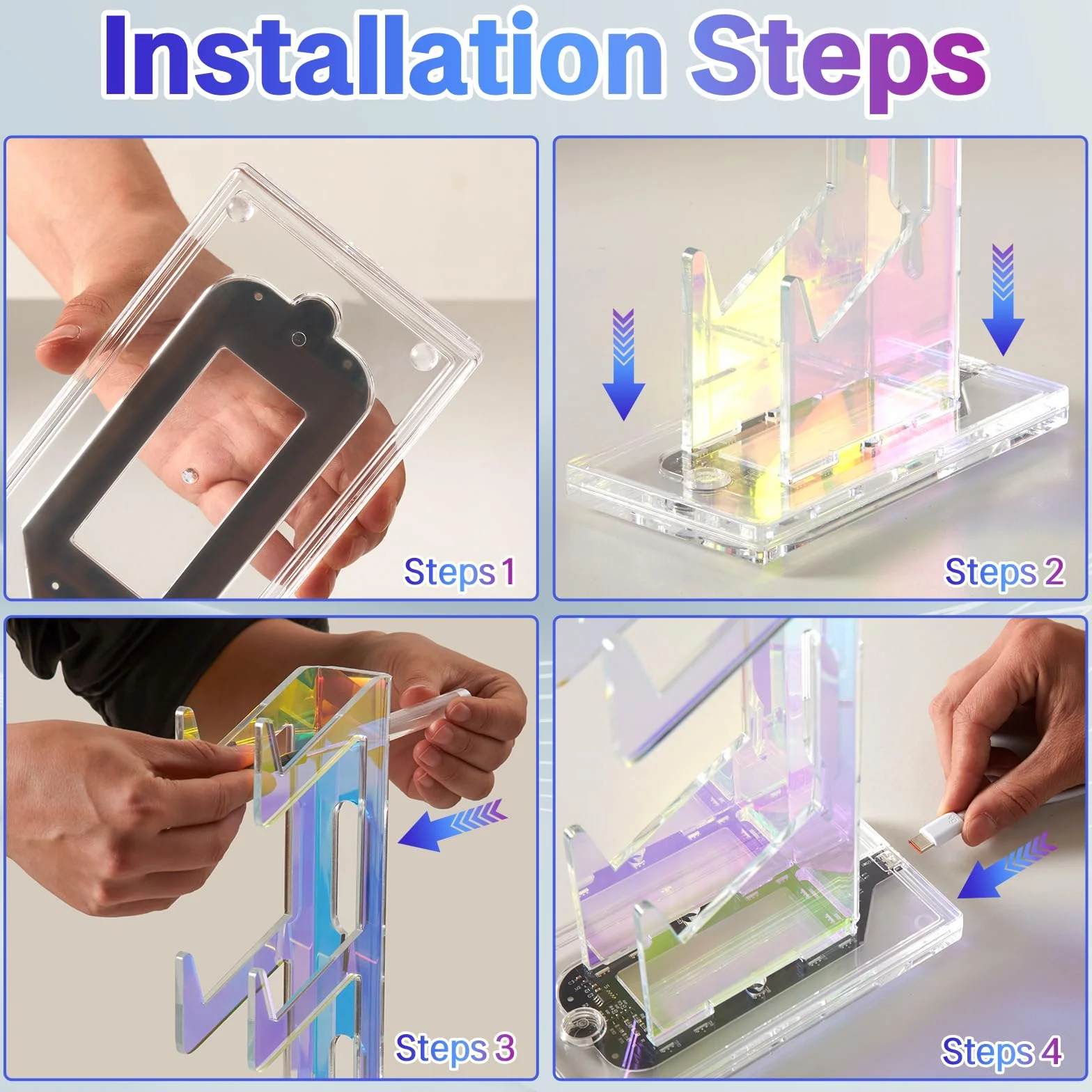 Installation Steps

Steps 1

Steps 2

Steps 3

Steps 4