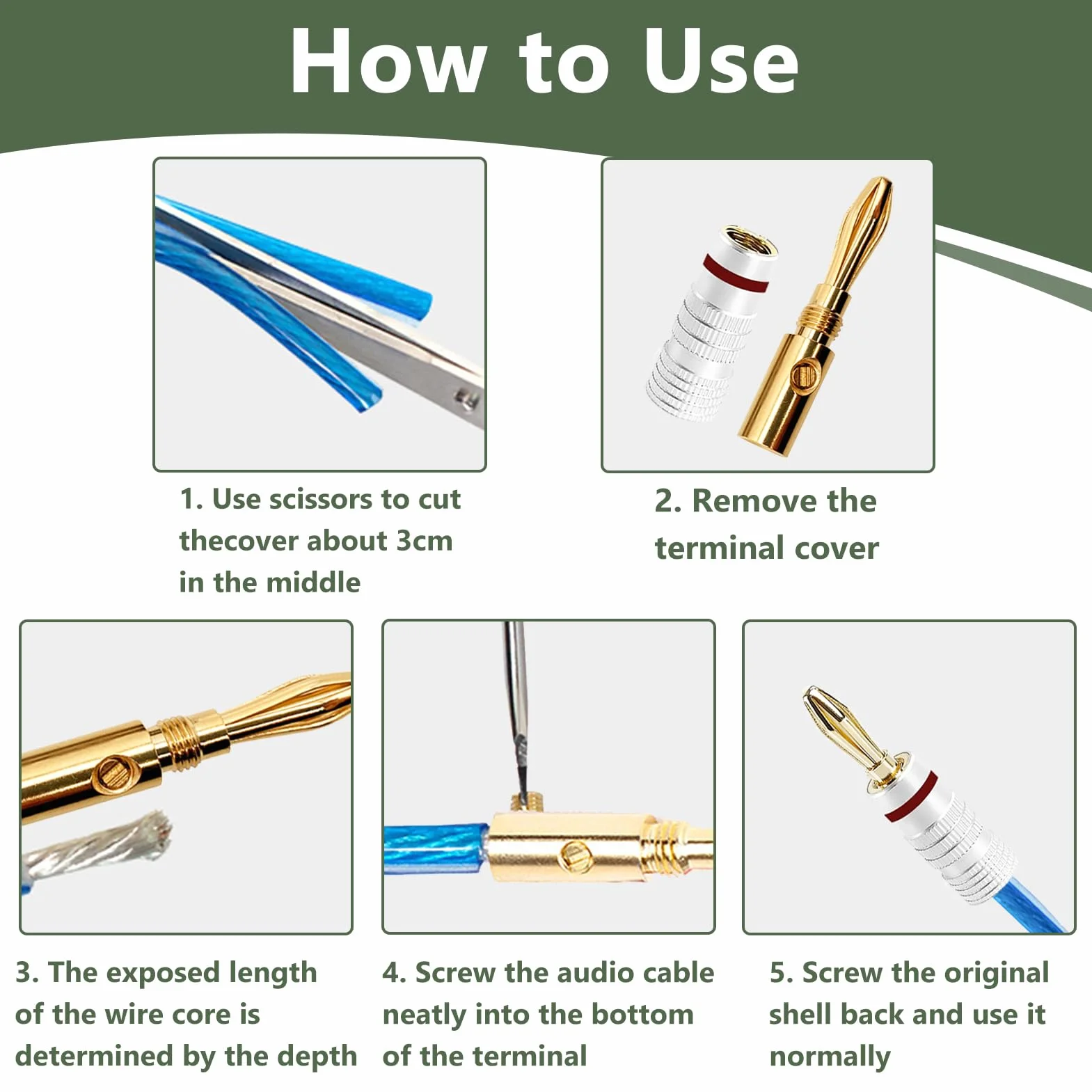 How to Use

1. Use scissors to cut thecover about 3cm in the middle

2. Remove the terminal cover

3. The exposed length of the wire core is determined by the depth

4. Screw the audio cable neatly into the bottom of the terminal

5. Screw the original shell back and use it normally