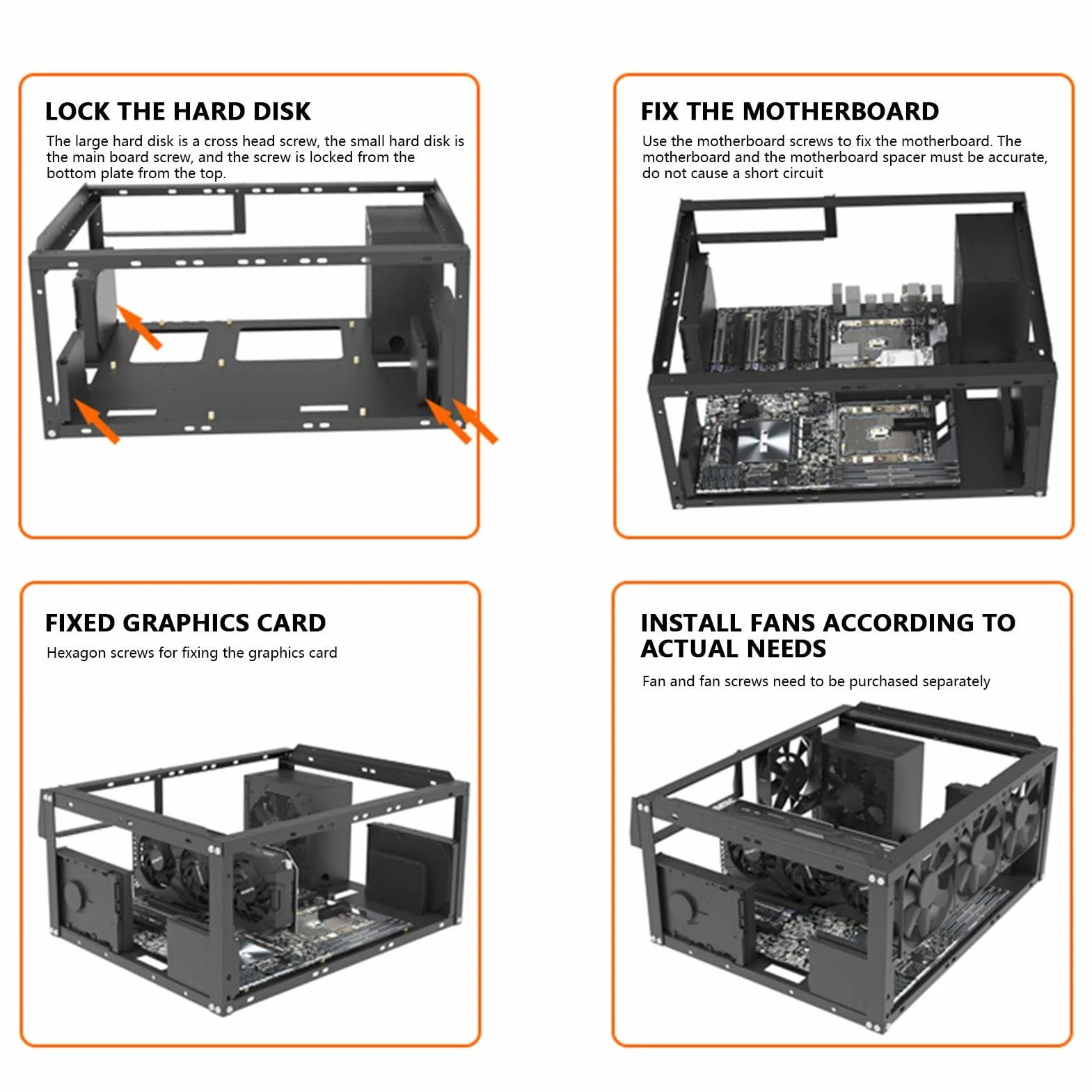 LOCK THE HARD DISK

The large hard disk is a cross head screw, the small hard disk is the main board screw, and the screw is locked from the bottom plate from the top.

FIX THE MOTHERBOARD

Use the motherboard screws to fix the motherboard. The motherboard and the motherboard spacer must be accurate, do not cause a short circuit

FIXED GRAPHICS CARD

Hexagon screws for fixing the graphics card

INSTALL FANS ACCORDING TO ACTUAL NEEDS

Fan and fan screws need to be purchased separately