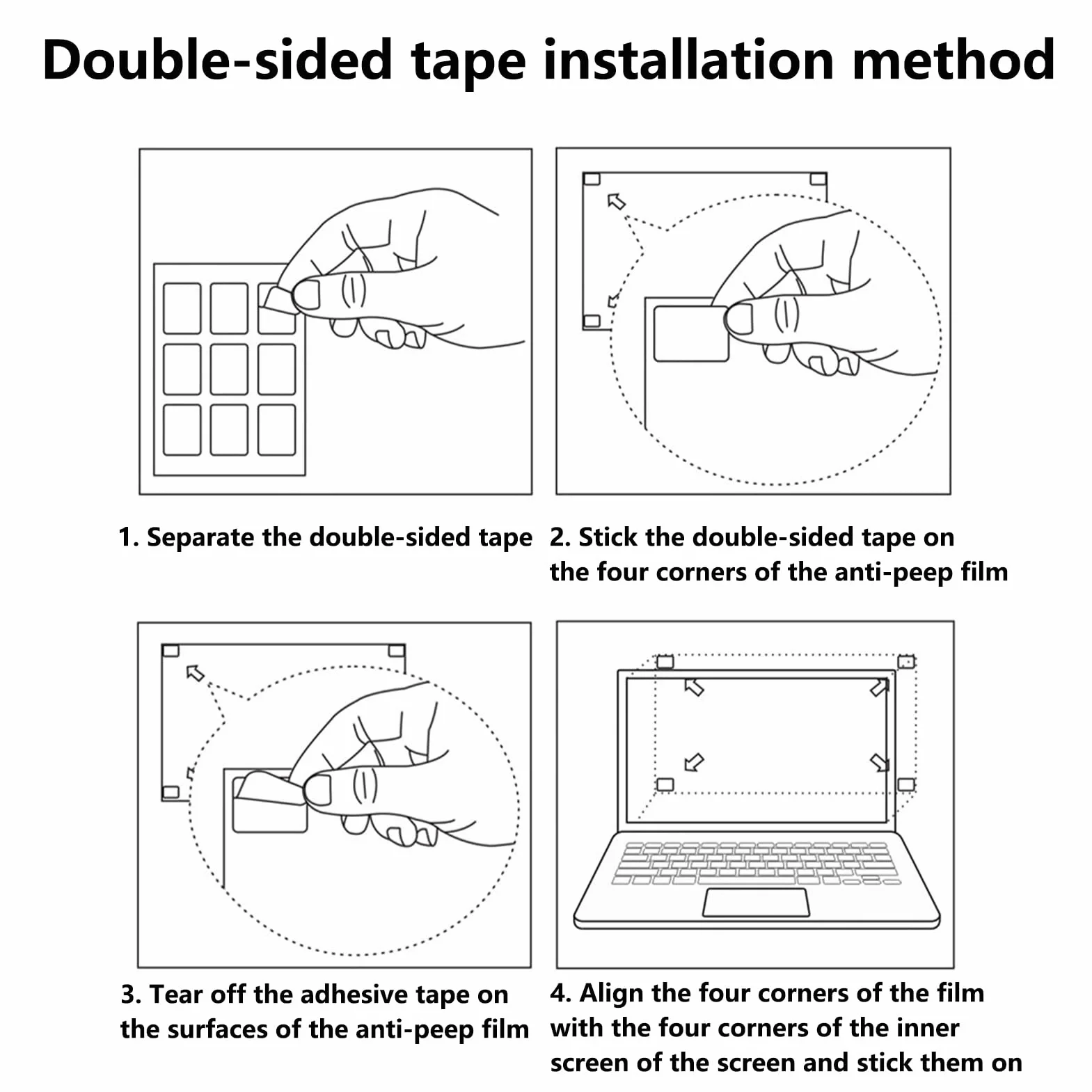 Double-sided tape installation method

1. Separate the double-sided tape

2. Stick the double-sided tape on the four corners of the anti-peep film

3. Tear off the adhesive tape on the surfaces of the anti-peep film

4. Align the four corners of the film with the four corners of the inner screen of the screen and stick them on