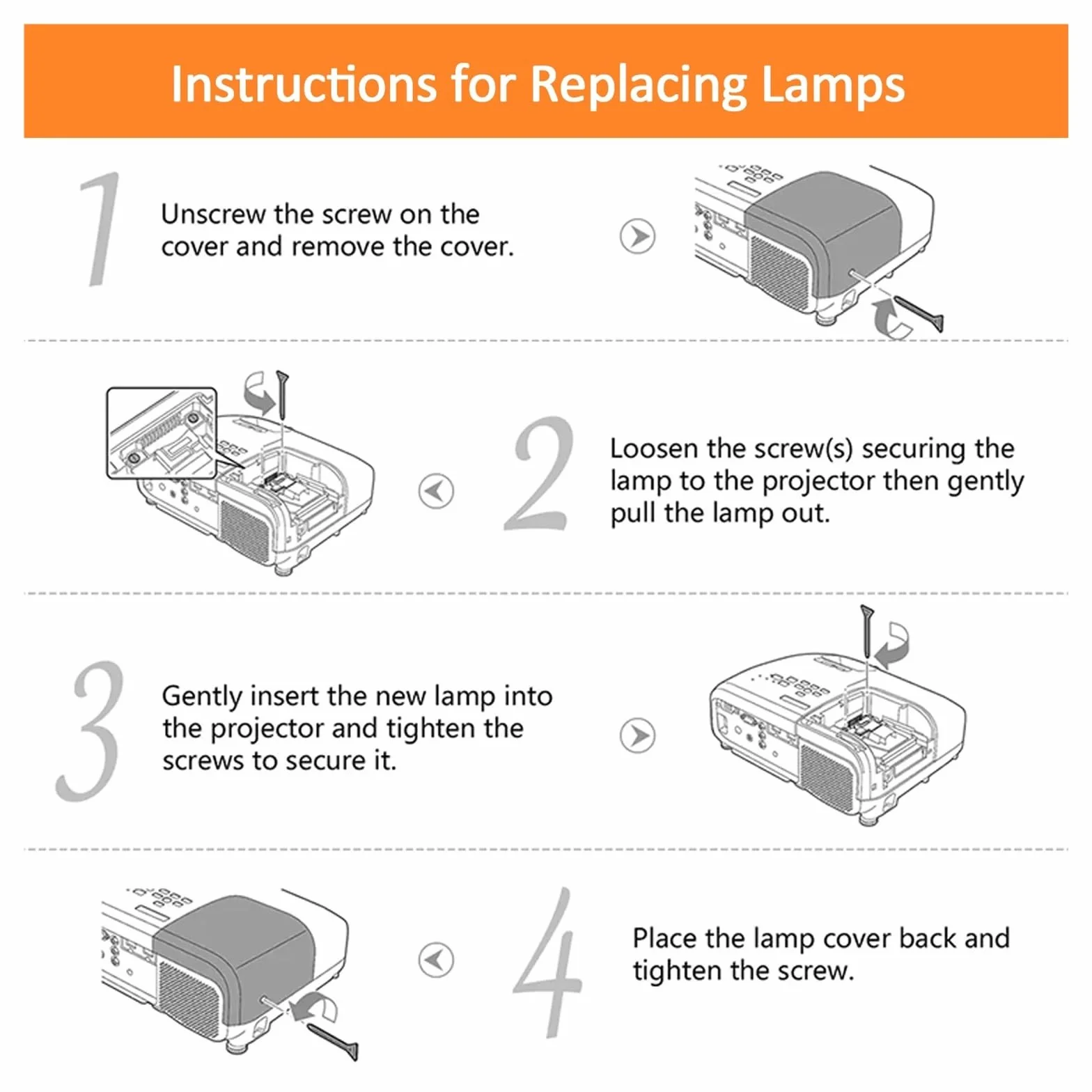 Instructions for Replacing Lamps

1

Unscrew the screw on the cover and remove the cover.

2

Loosen the screw(s) securing the lamp to the projector then gently pull the lamp out.

3

Gently insert the new lamp into the projector and tighten the screws to secure it.

4

Place the lamp cover back and tighten the screw.