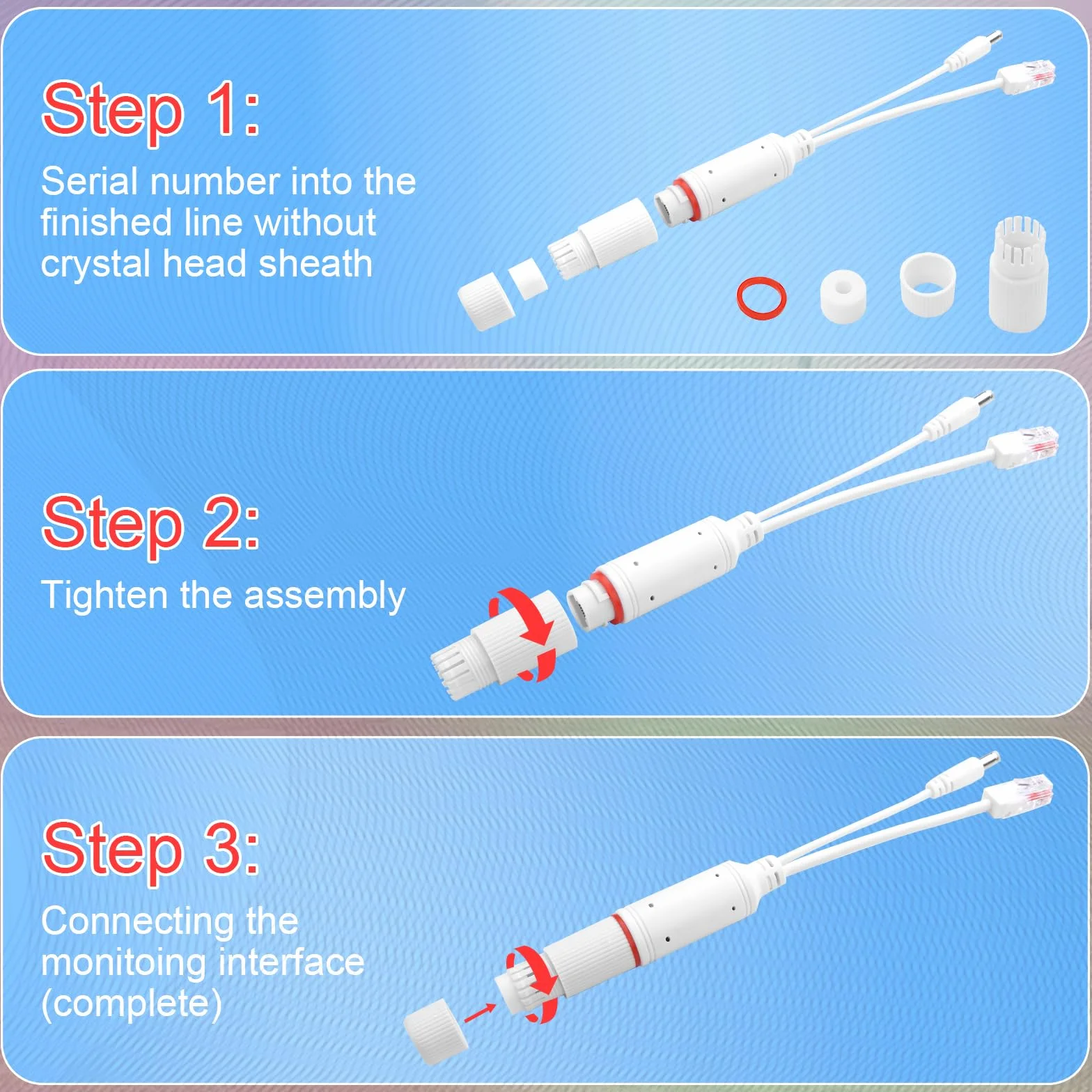 Step 1:
Serial number into the finished line without crystal head sheath

Step 2:
Tighten the assembly

Step 3:
Connecting the monitoing interface (complete)