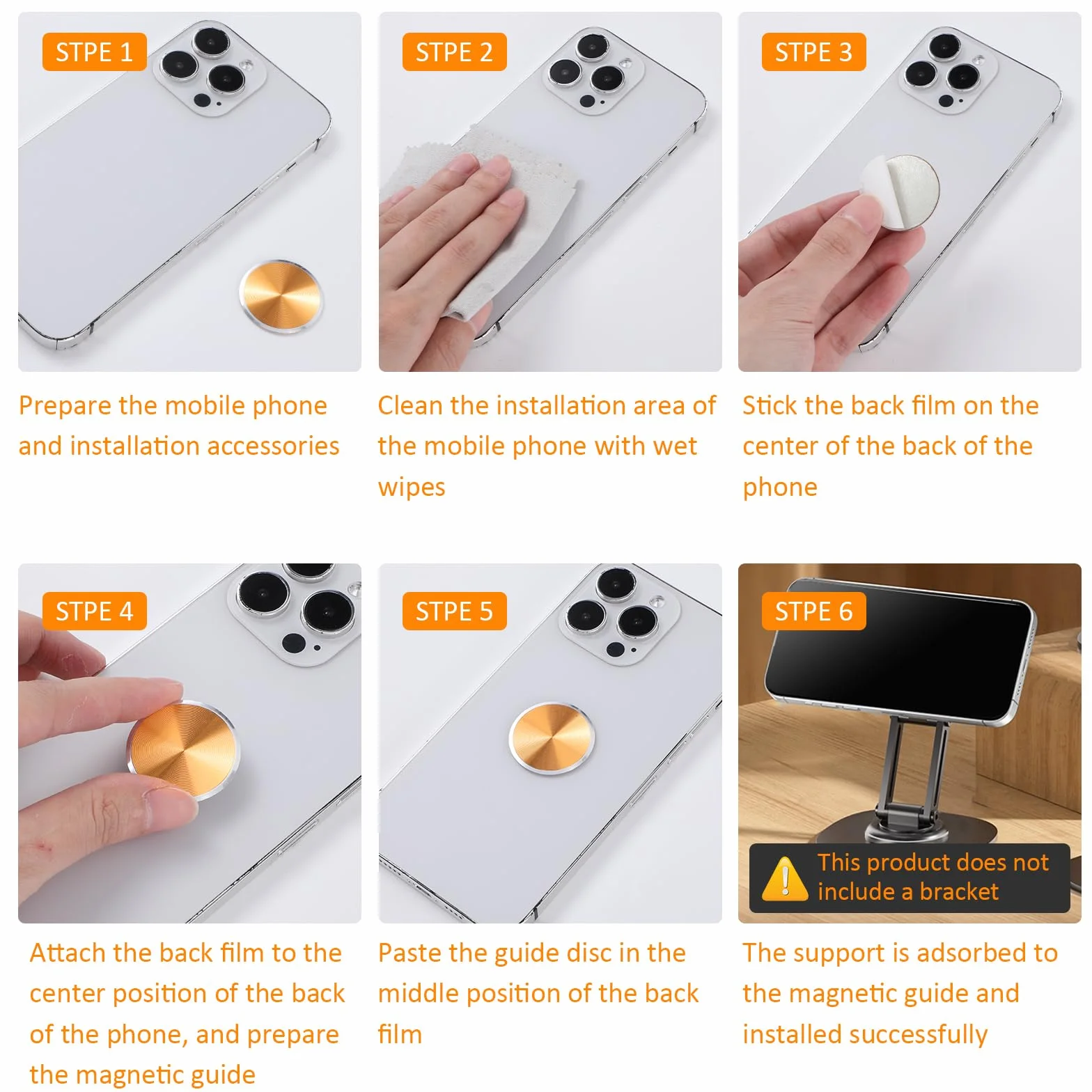 STPE 1

Prepare the mobile phone and installation accessories

STPE 2

Clean the installation area of the mobile phone with wet wipes

STPE 3

Stick the back film on the center of the back of the phone

STPE 4

Attach the back film to the center position of the back of the phone, and prepare the magnetic guide

STPE 5

Paste the guide disc in the middle position of the back film

STPE 6

This product does not include a bracket

The support is adsorbed to the magnetic guide and installed successfully