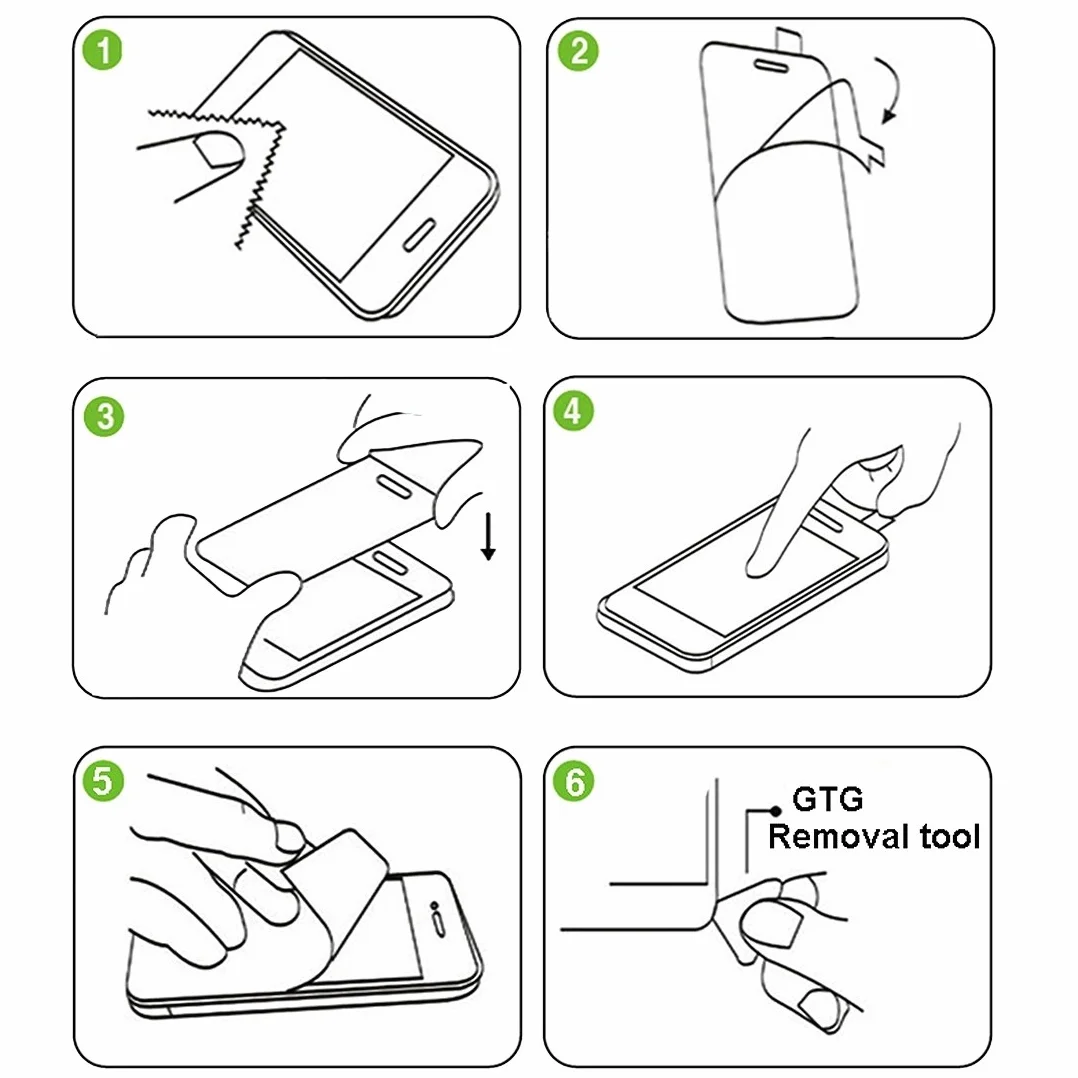 1

2

3

4

5

6

GTG
Removal tool