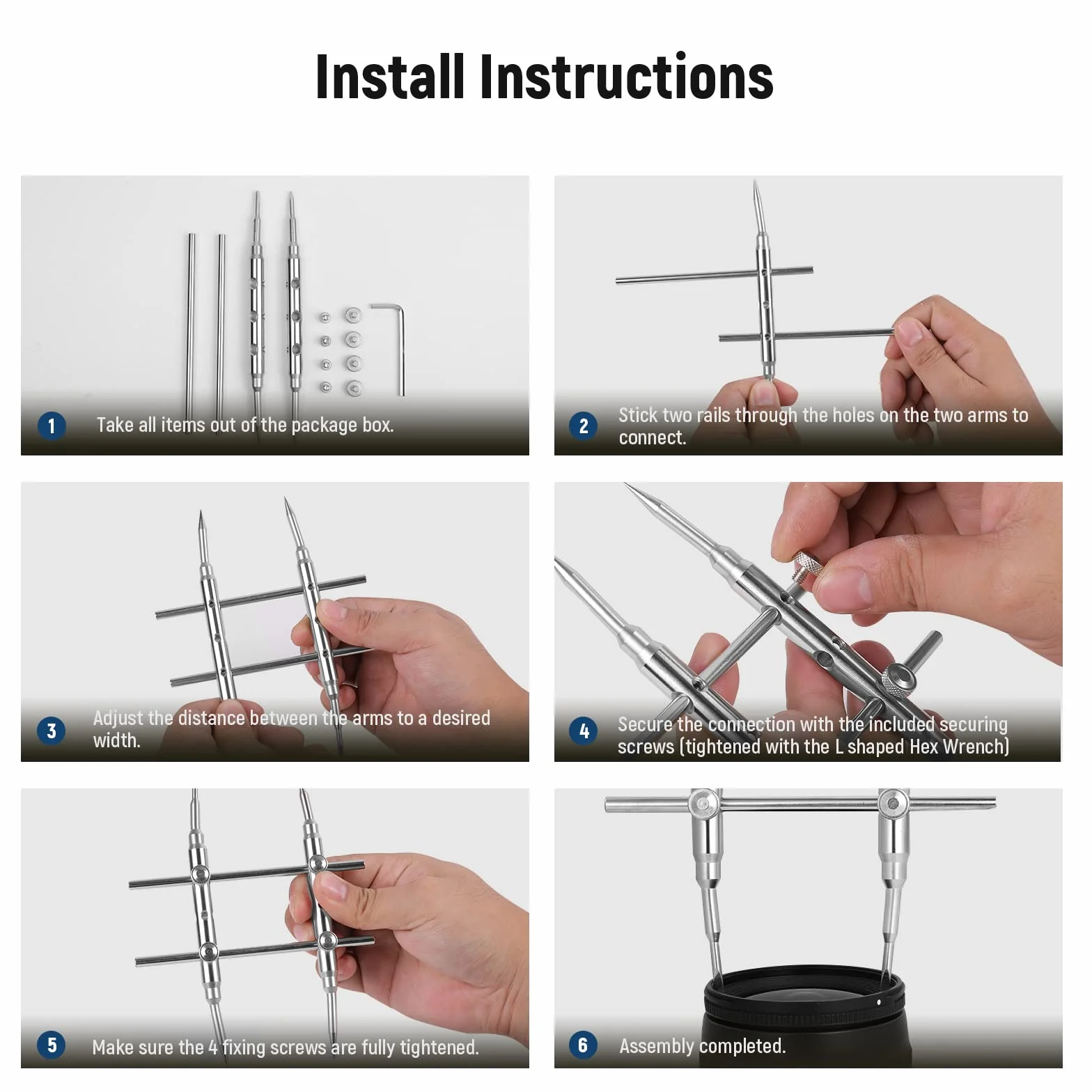 Install Instructions

1 Take all items out of the package box.

2 Stick two rails through the holes on the two arms to connect.

3 Adjust the distance between the arms to a desired width.

4 Secure the connection with the included securing screws (tightened with the L shaped Hex Wrench)

5 Make sure the 4 fixing screws are fully tightened.

6 Assembly completed.