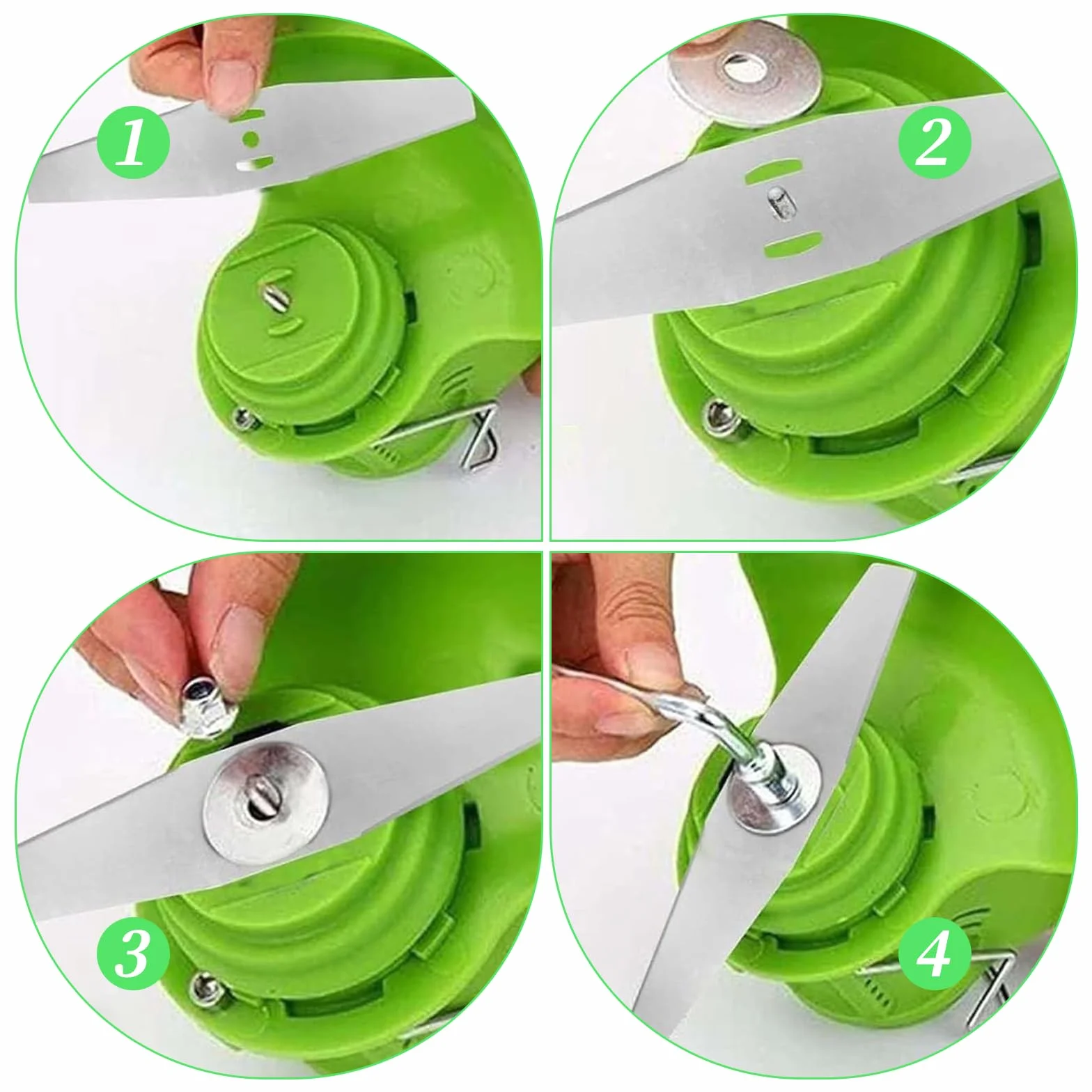 1

2

3

4