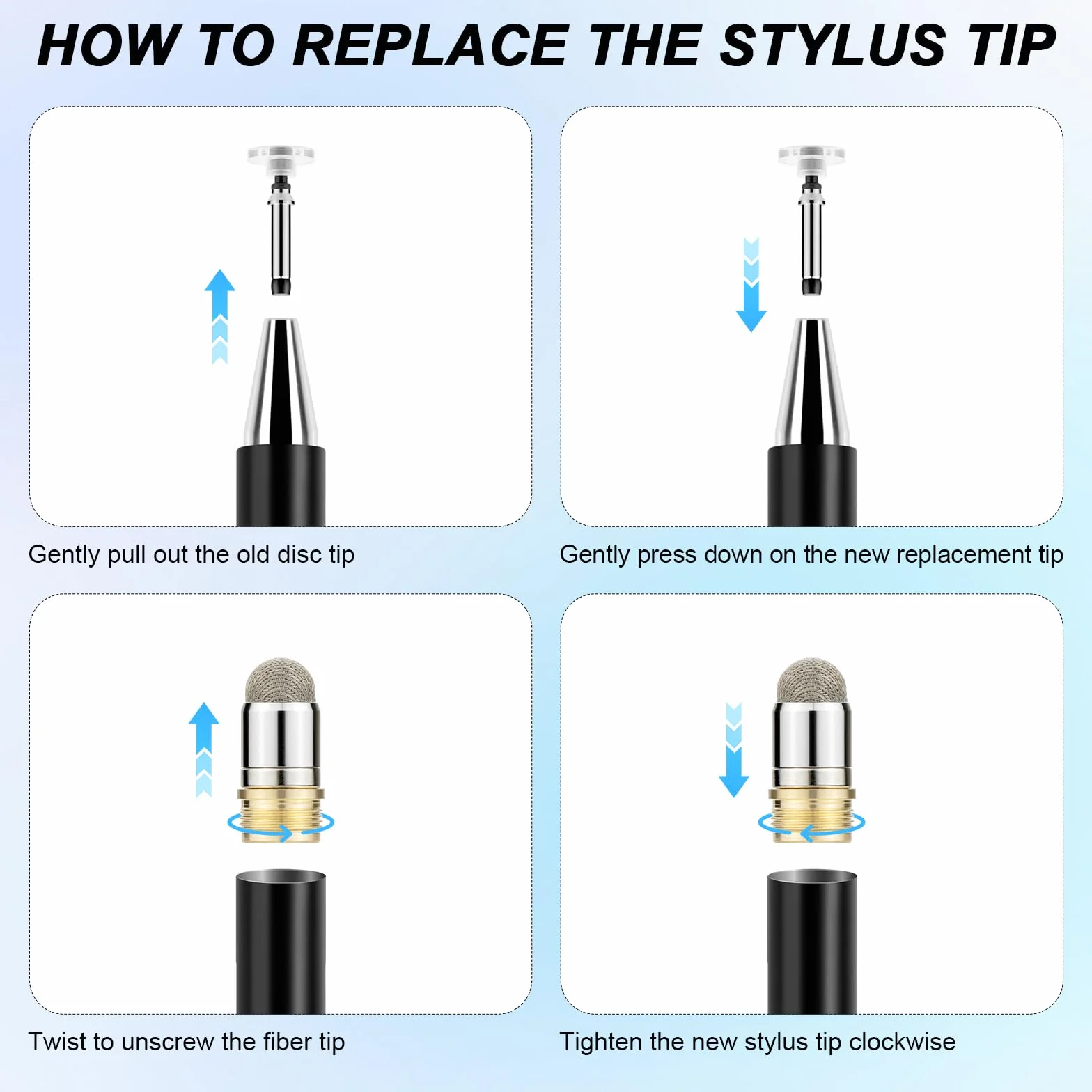 HOW TO REPLACE THE STYLUS TIP

Gently pull out the old disc tip

Gently press down on the new replacement tip

Twist to unscrew the fiber tip

Tighten the new stylus tip clockwise