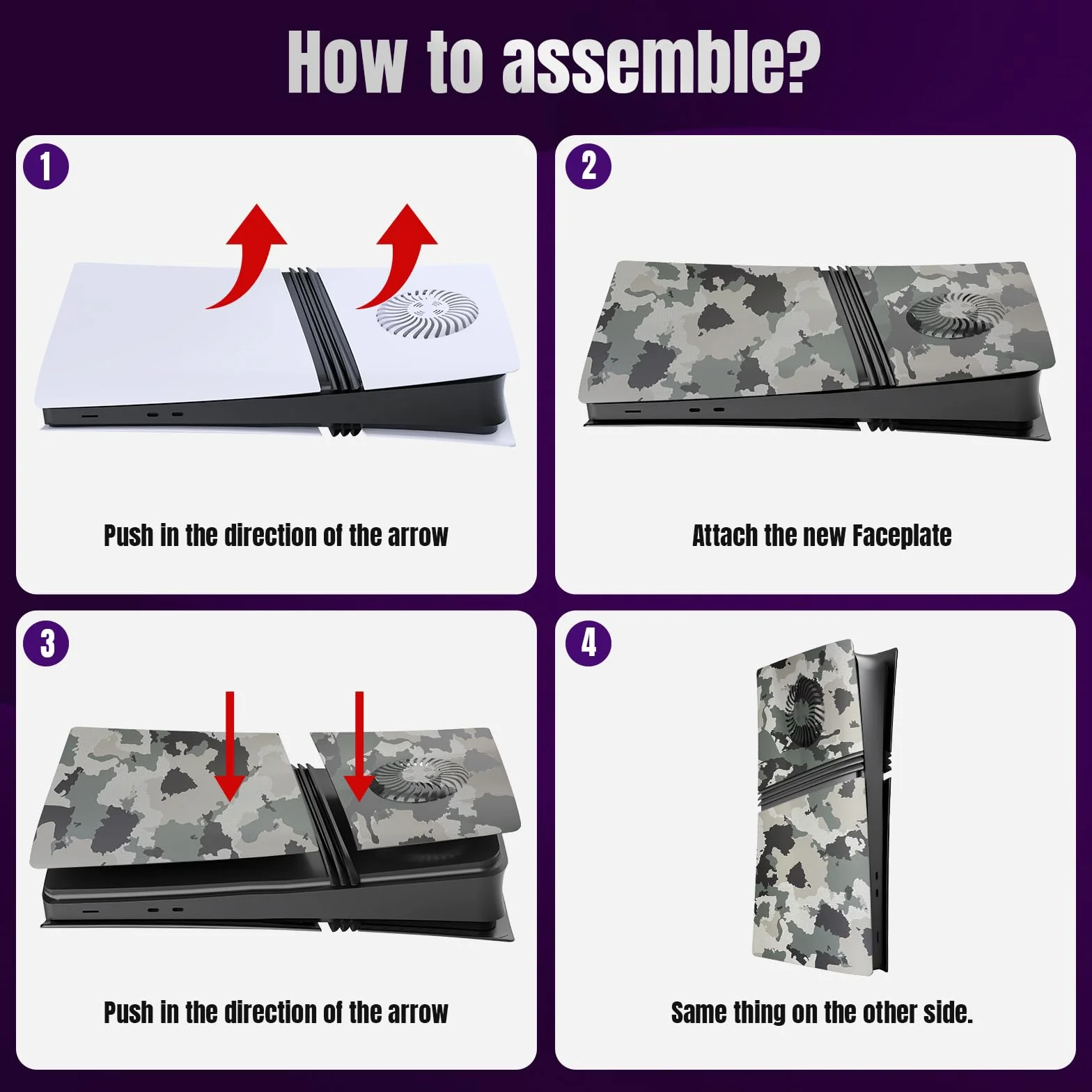 How to assemble?

1

Push in the direction of the arrow

2

Attach the new Faceplate

3

Push in the direction of the arrow

4

Same thing on the other side.