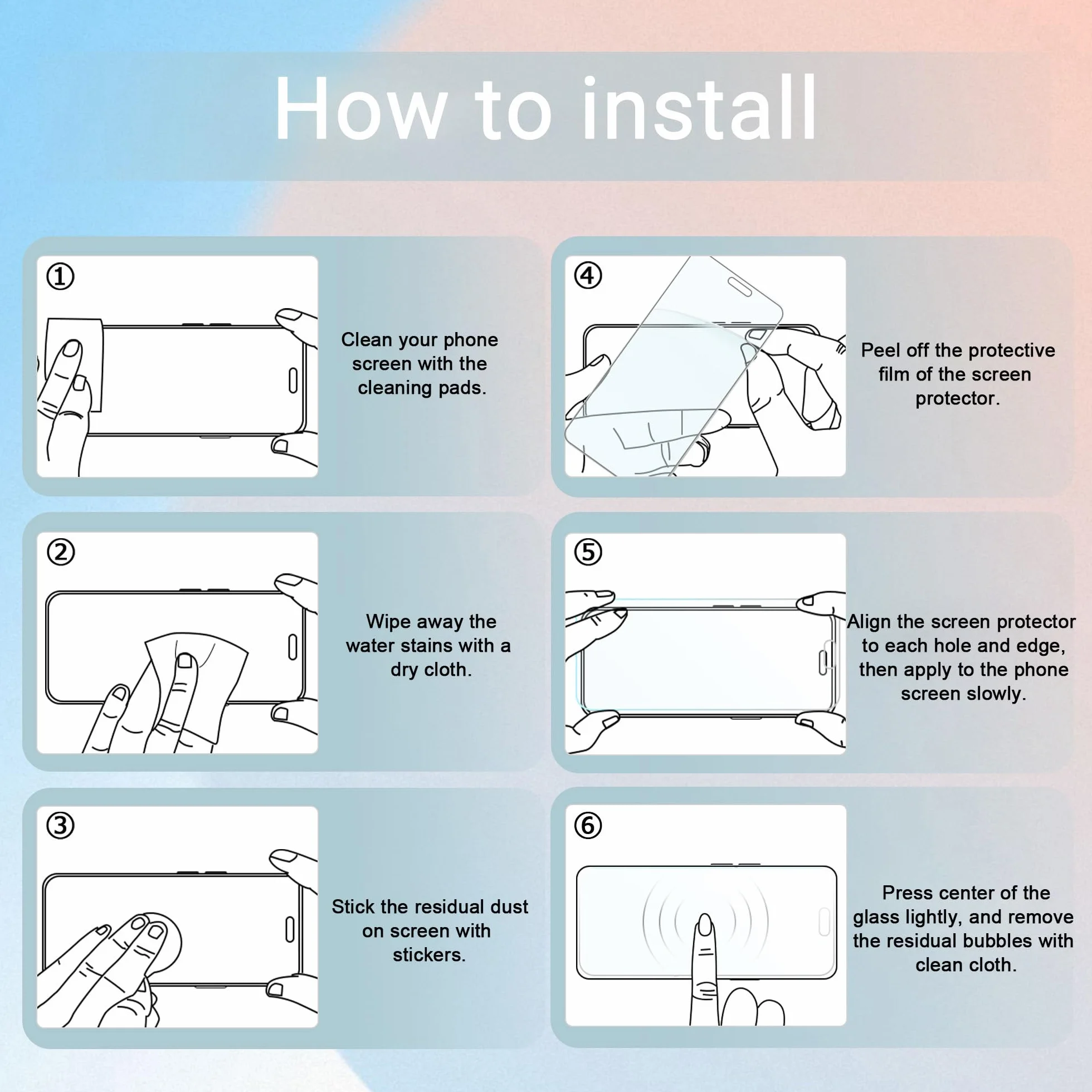 How to install

①

Clean your phone screen with the cleaning pads.

②

Wipe away the water stains with a dry cloth.

③

Stick the residual dust on screen with stickers.

④

Peel off the protective film of the screen protector.

⑤

Align the screen protector to each hole and edge, then apply to the phone screen slowly.

⑥

Press center of the glass lightly, and remove the residual bubbles with clean cloth.