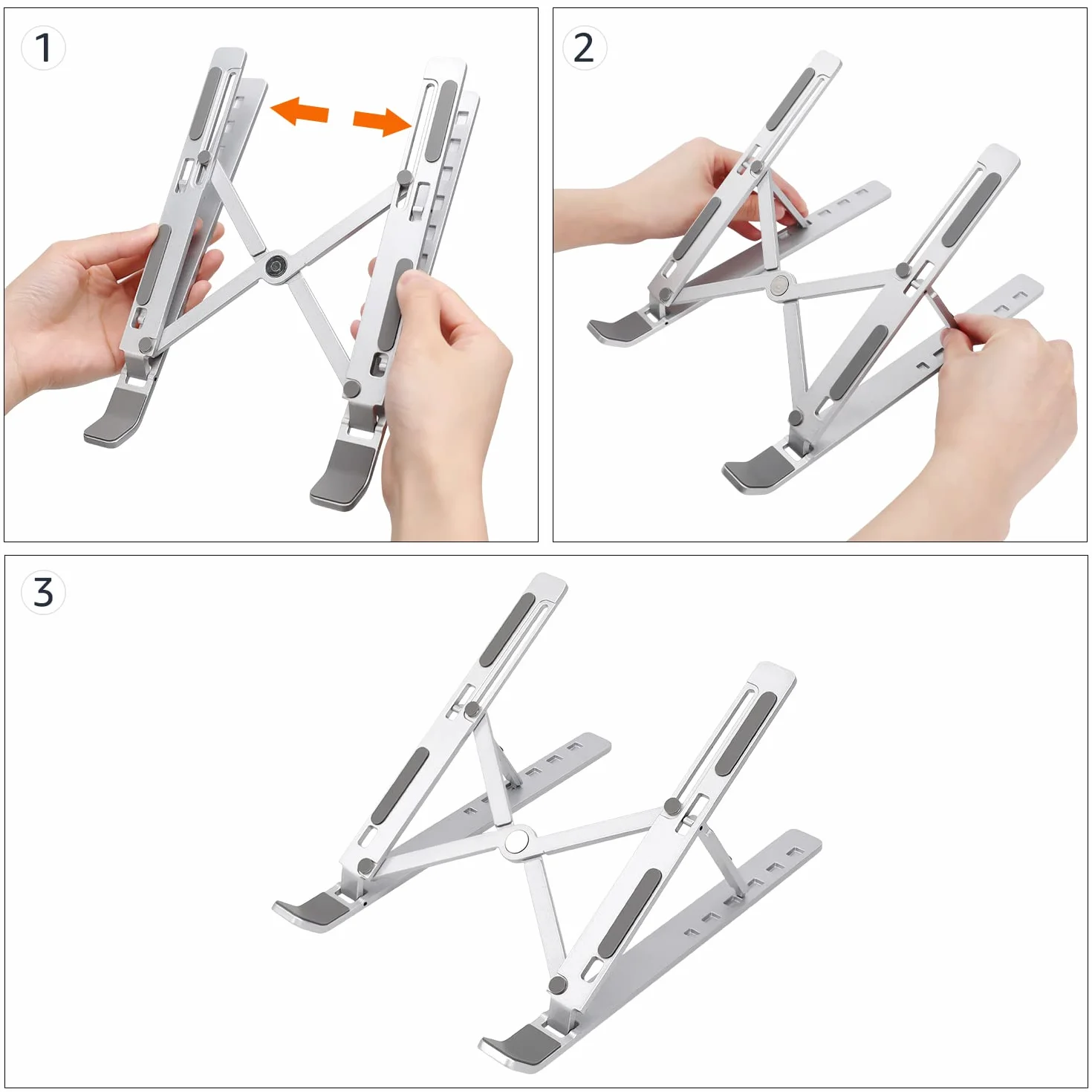 1

2

3