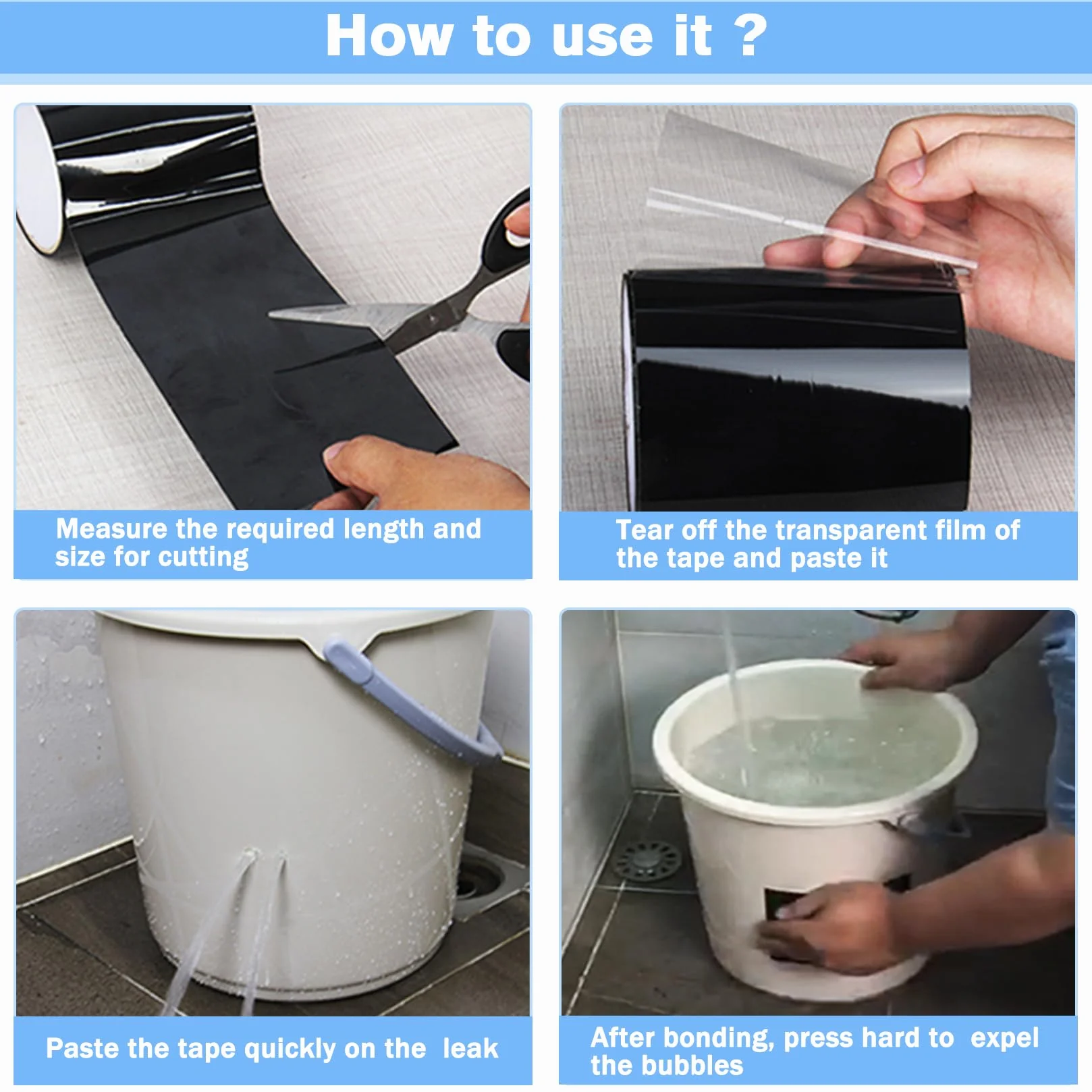 How to use it ?

Measure the required length and size for cutting

Tear off the transparent film of the tape and paste it

Paste the tape quickly on the leak

After bonding, press hard to expel the bubbles