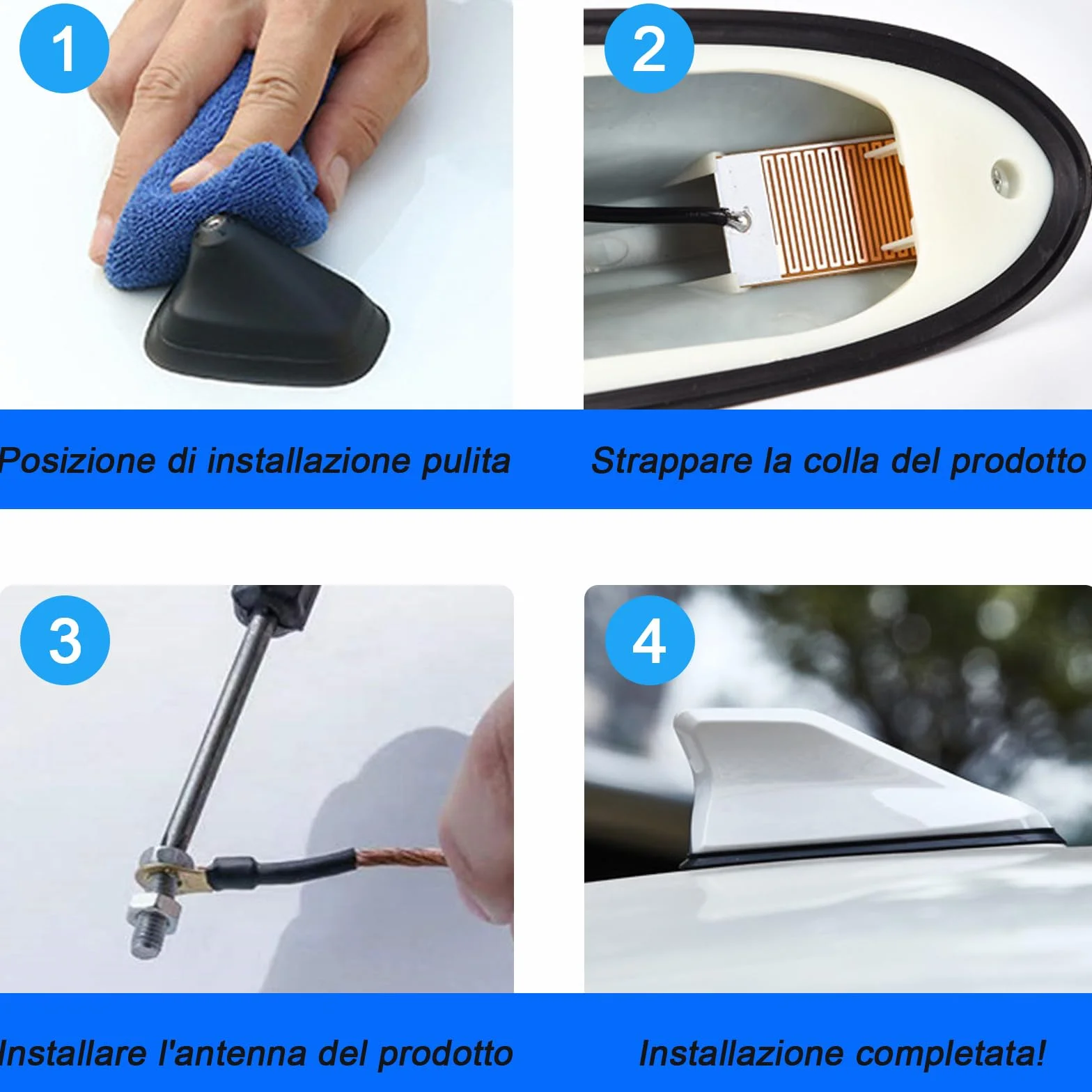 1

Posizione di installazione pulita

2

Strappare la colla del prodotto

3

Installare l'antenna del prodotto

4

Installazione completata!