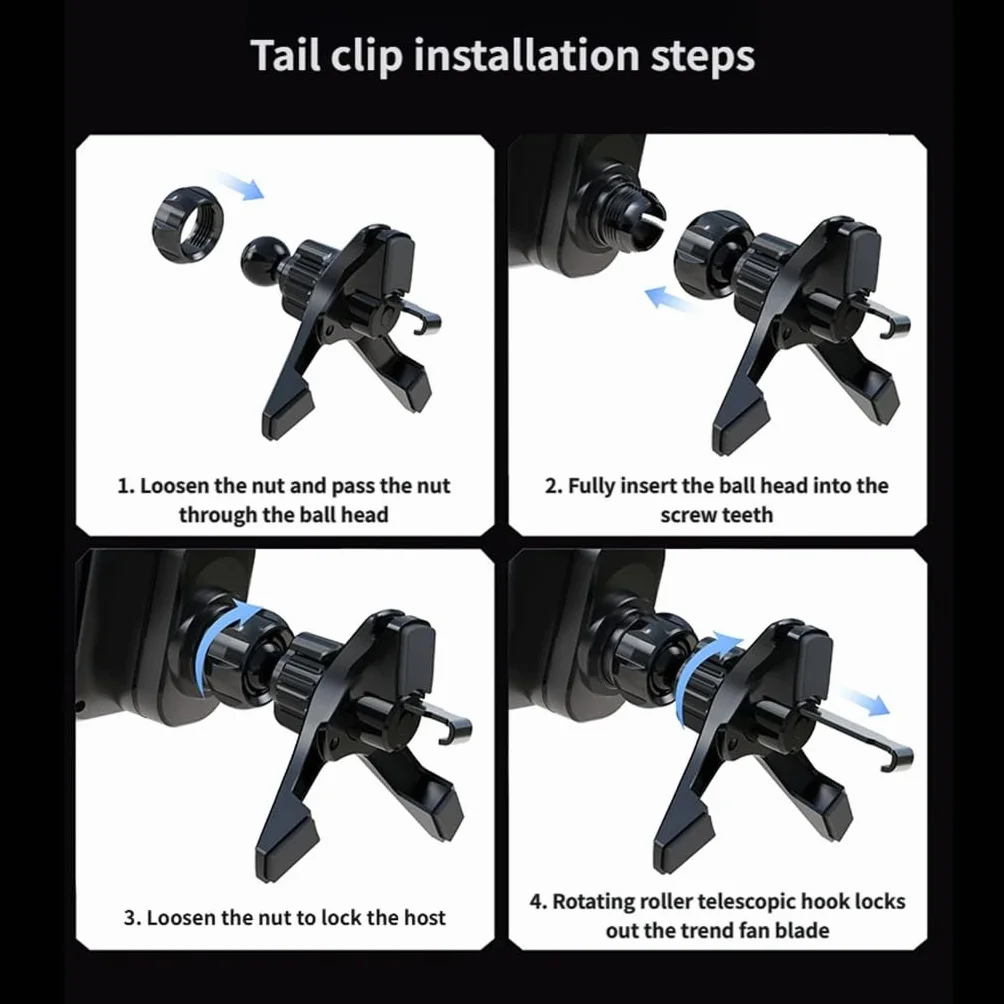 Tail clip installation steps

1. Loosen the nut and pass the nut through the ball head

2. Fully insert the ball head into the screw teeth

3. Loosen the nut to lock the host

4. Rotating roller telescopic hook locks out the trend fan blade