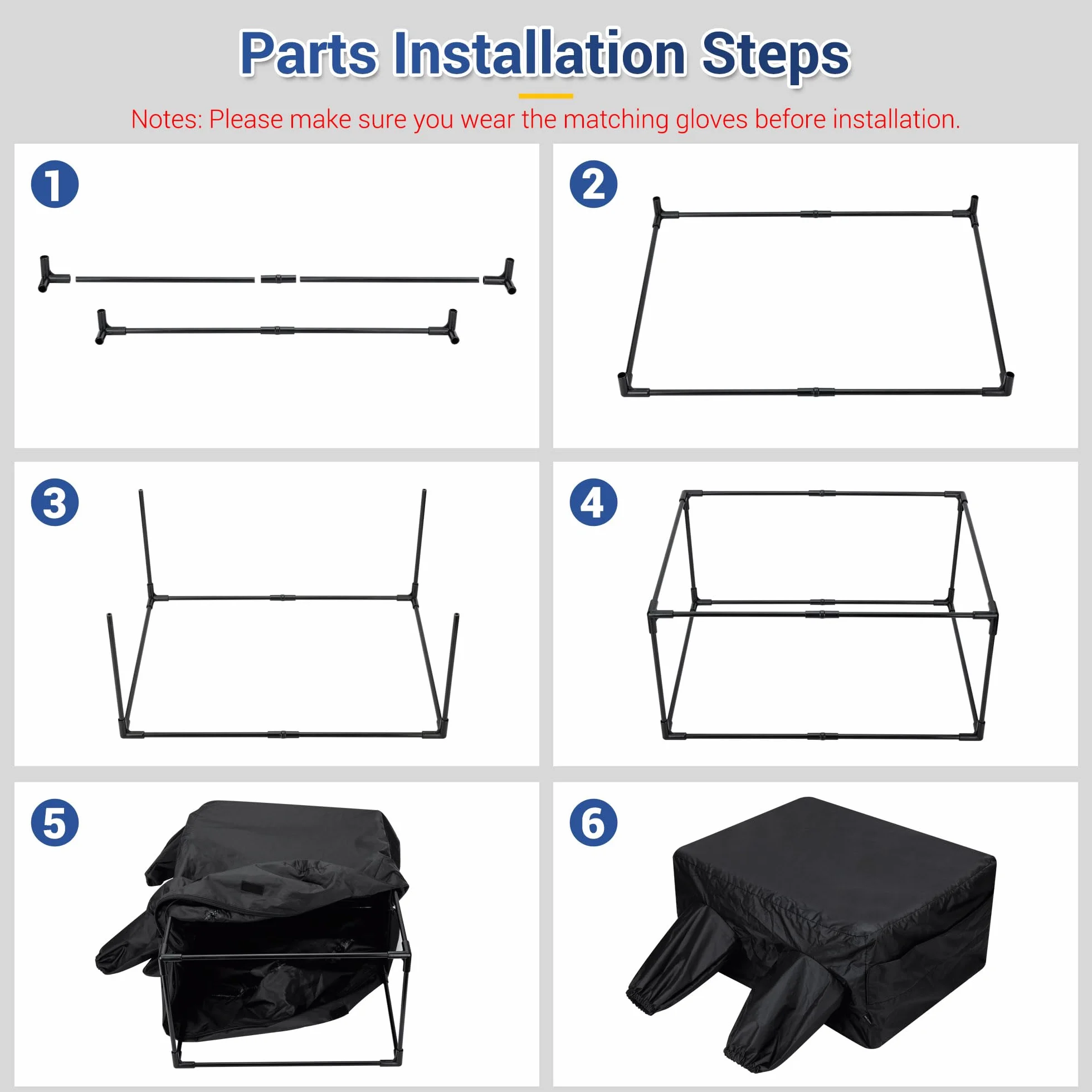 Parts Installation Steps

Notes: Please make sure you wear the matching gloves before installation.

1

2

3

4

5

6