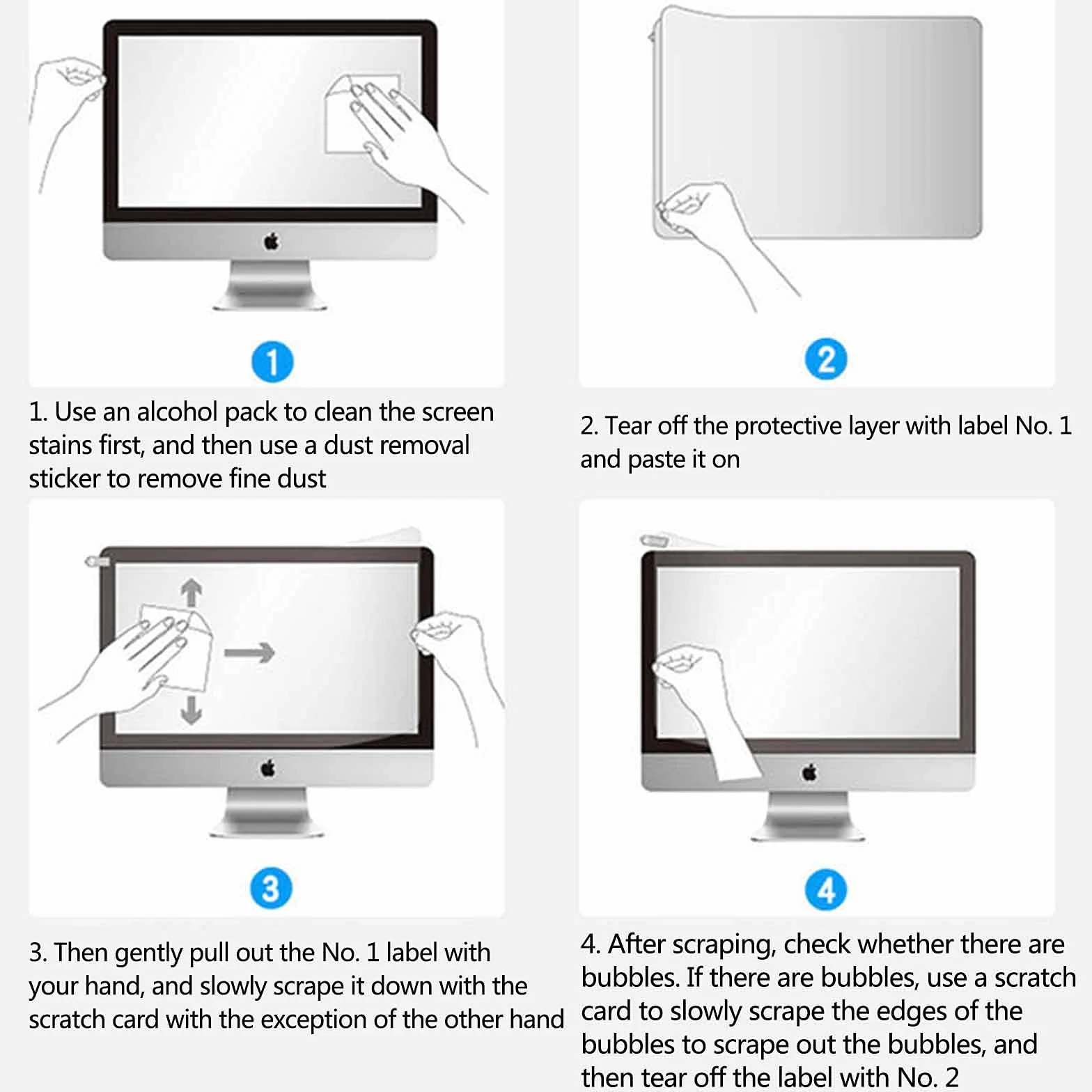 1

1. Use an alcohol pack to clean the screen stains first, and then use a dust removal sticker to remove fine dust

2

2. Tear off the protective layer with label No. 1 and paste it on

3

3. Then gently pull out the No. 1 label with your hand, and slowly scrape it down with the scratch card with the exception of the other hand

4

4. After scraping, check whether there are bubbles. If there are bubbles, use a scratch card to slowly scrape the edges of the bubbles to scrape out the bubbles, and then tear off the label with No. 2