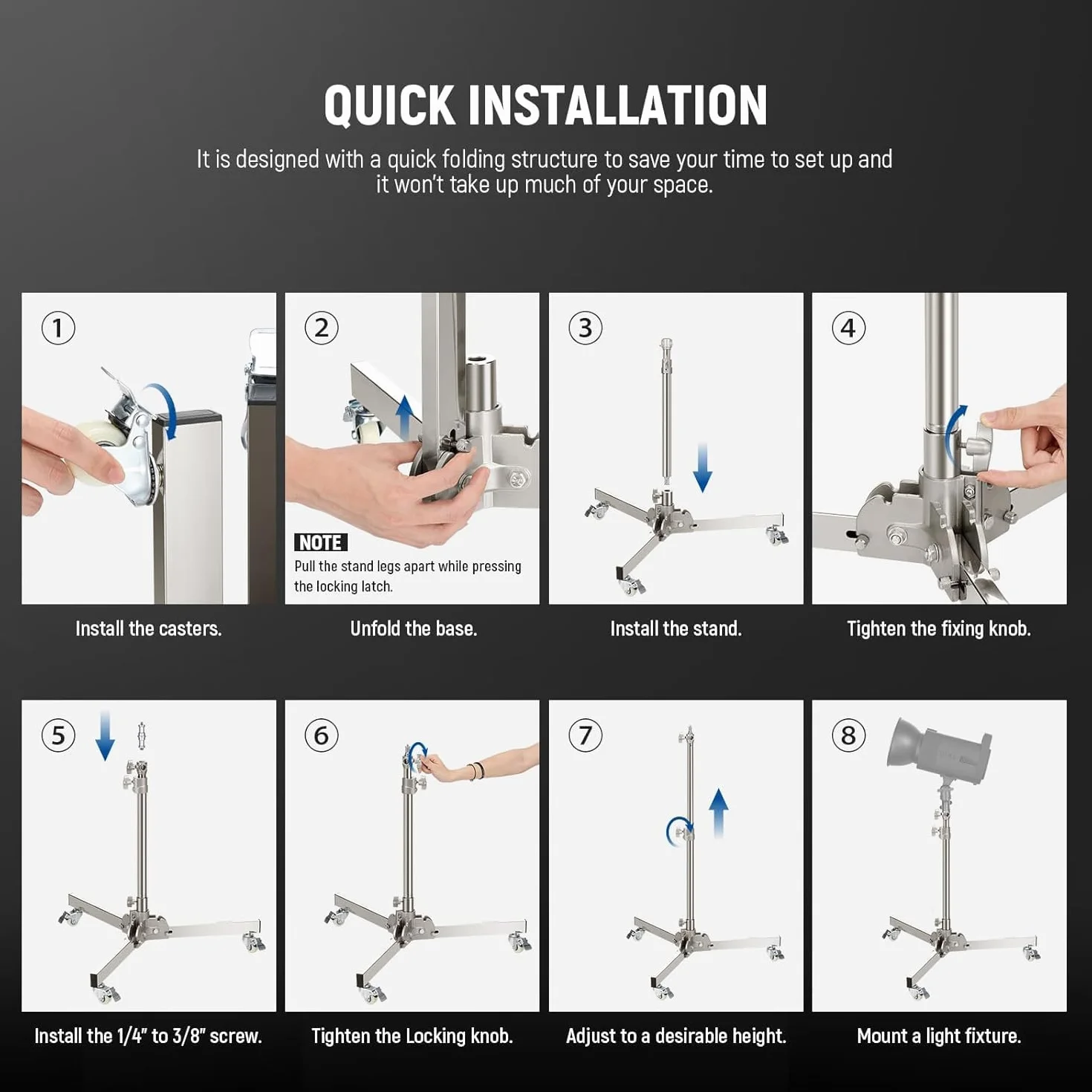 QUICK INSTALLATION

It is designed with a quick folding structure to save your time to set up and it won't take up much of your space.

①

Install the casters.

②

NOTE
Pull the stand legs apart while pressing the locking latch.

Unfold the base.

③

Install the stand.

④

Tighten the fixing knob.

⑤

Install the 1/4" to 3/8" screw.

⑥

Tighten the Locking knob.

⑦

Adjust to a desirable height.

⑧

Mount a light fixture.