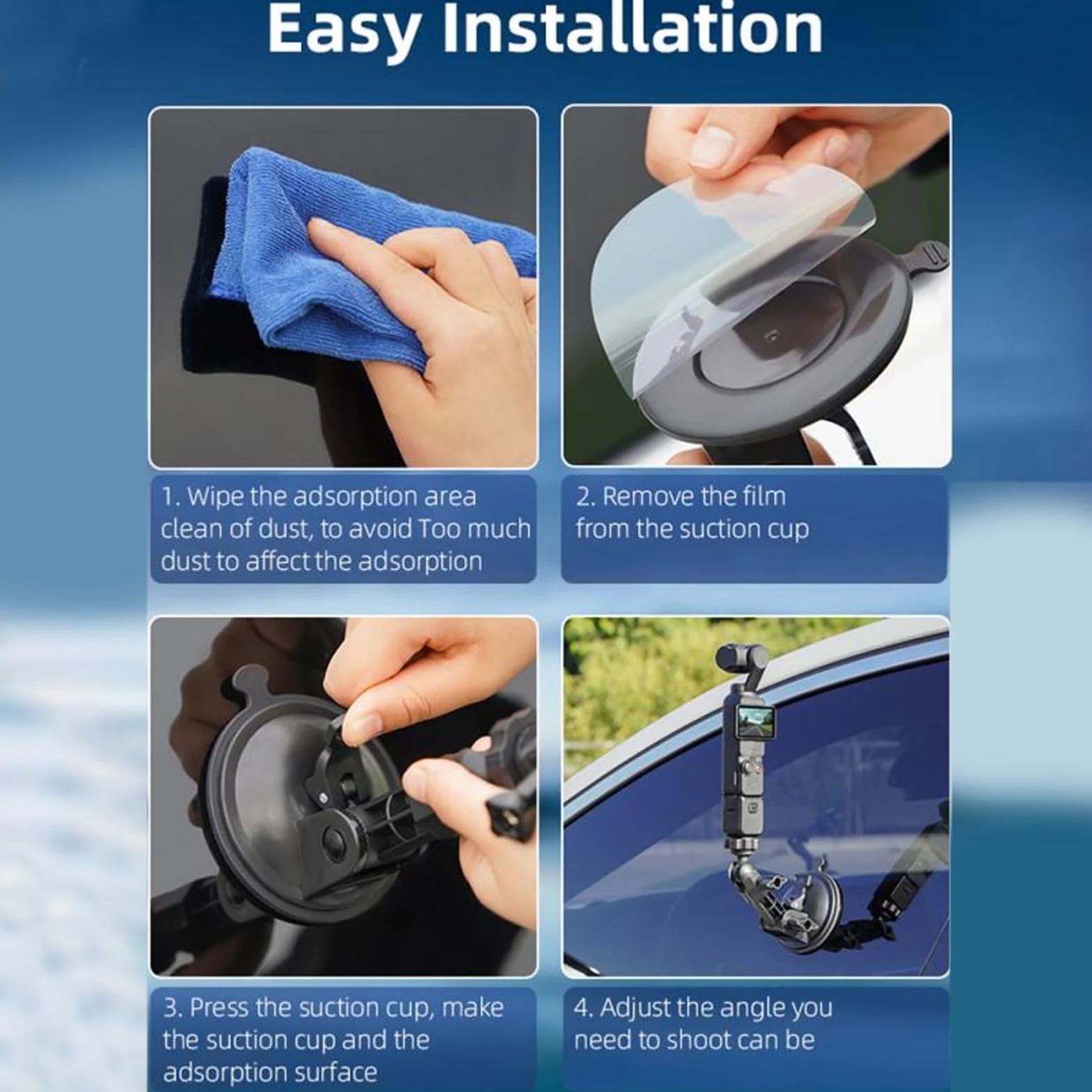 Easy Installation

1. Wipe the adsorption area clean of dust, to avoid Too much dust to affect the adsorption

2. Remove the film from the suction cup

3. Press the suction cup, make the suction cup and the adsorption surface

4. Adjust the angle you need to shoot can be