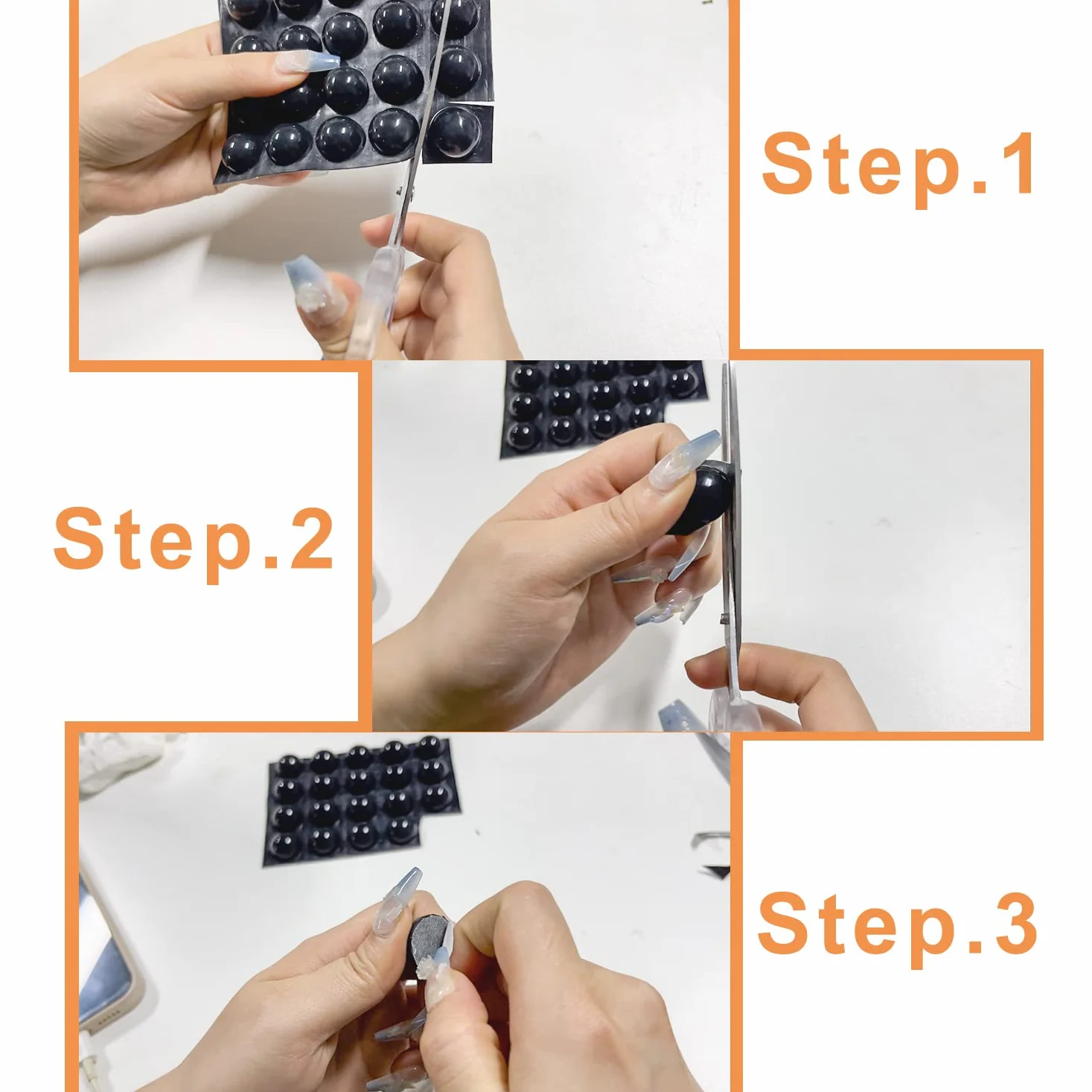 Step.1

Step.2

Step.3