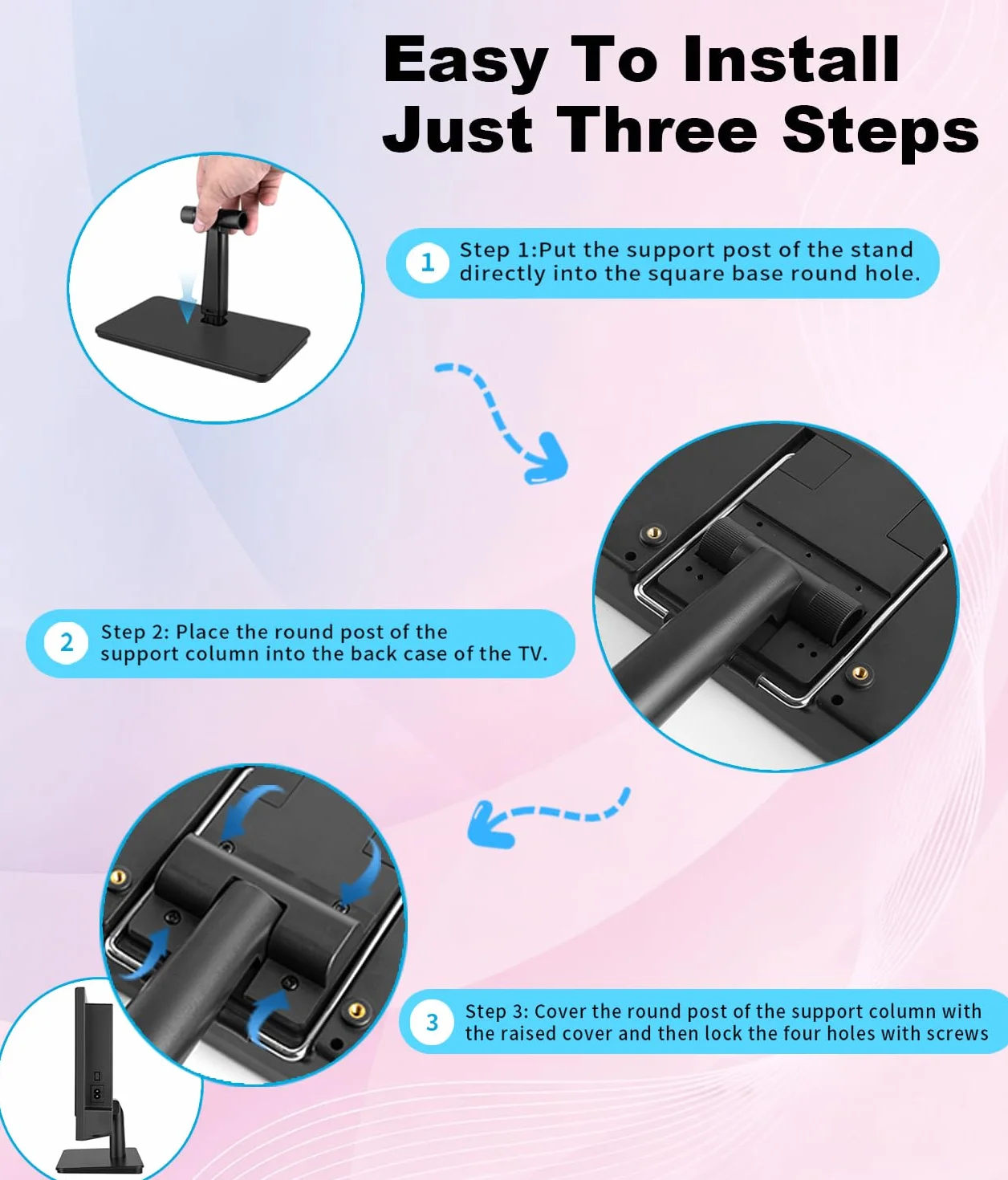 Easy To Install
Just Three Steps

1 Step 1:Put the support post of the stand directly into the square base round hole.

2 Step 2: Place the round post of the support column into the back case of the TV.

3 Step 3: Cover the round post of the support column with the raised cover and then lock the four holes with screws